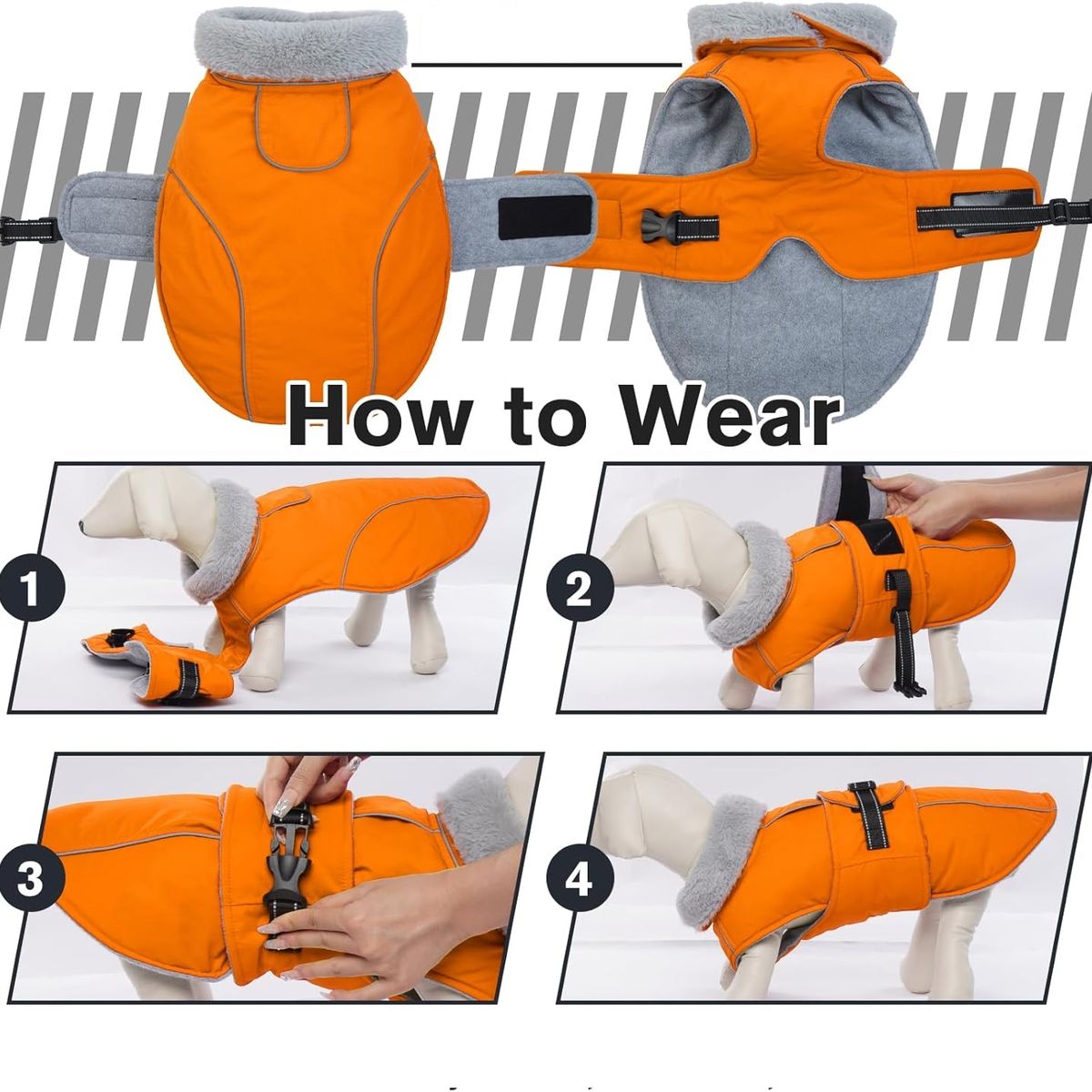 How to Wear

1

2

3

4