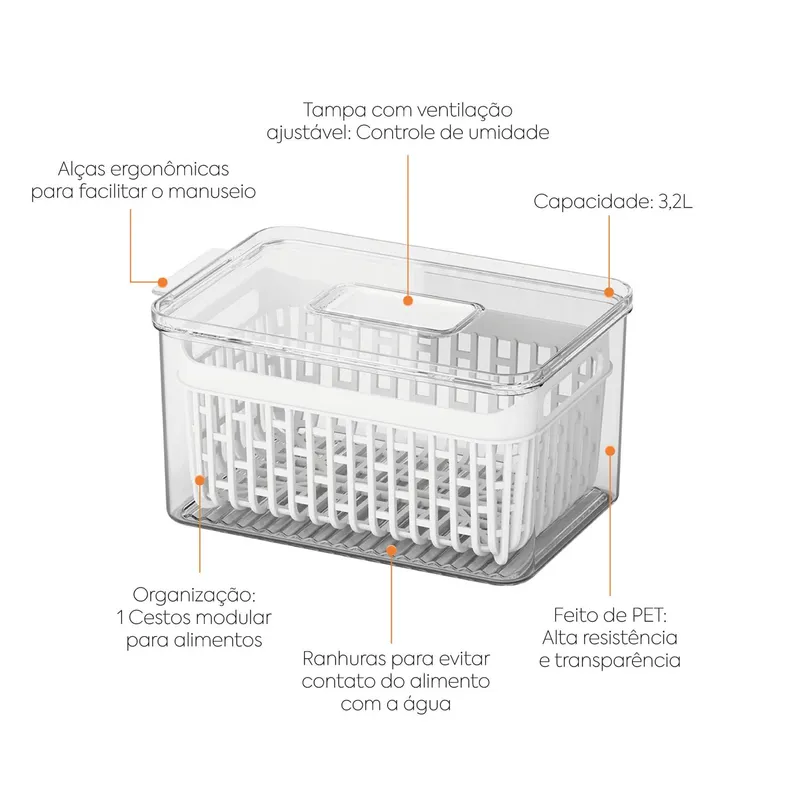 Tampa com ventilação ajustável: Controle de umidade

Alças ergonômicas para facilitar o manuseio

Capacidade: 3,2L

Organização: 1 Cestos modular para alimentos

Ranhuras para evitar contato do alimento com a água

Feito de PET: Alta resistência e transparência