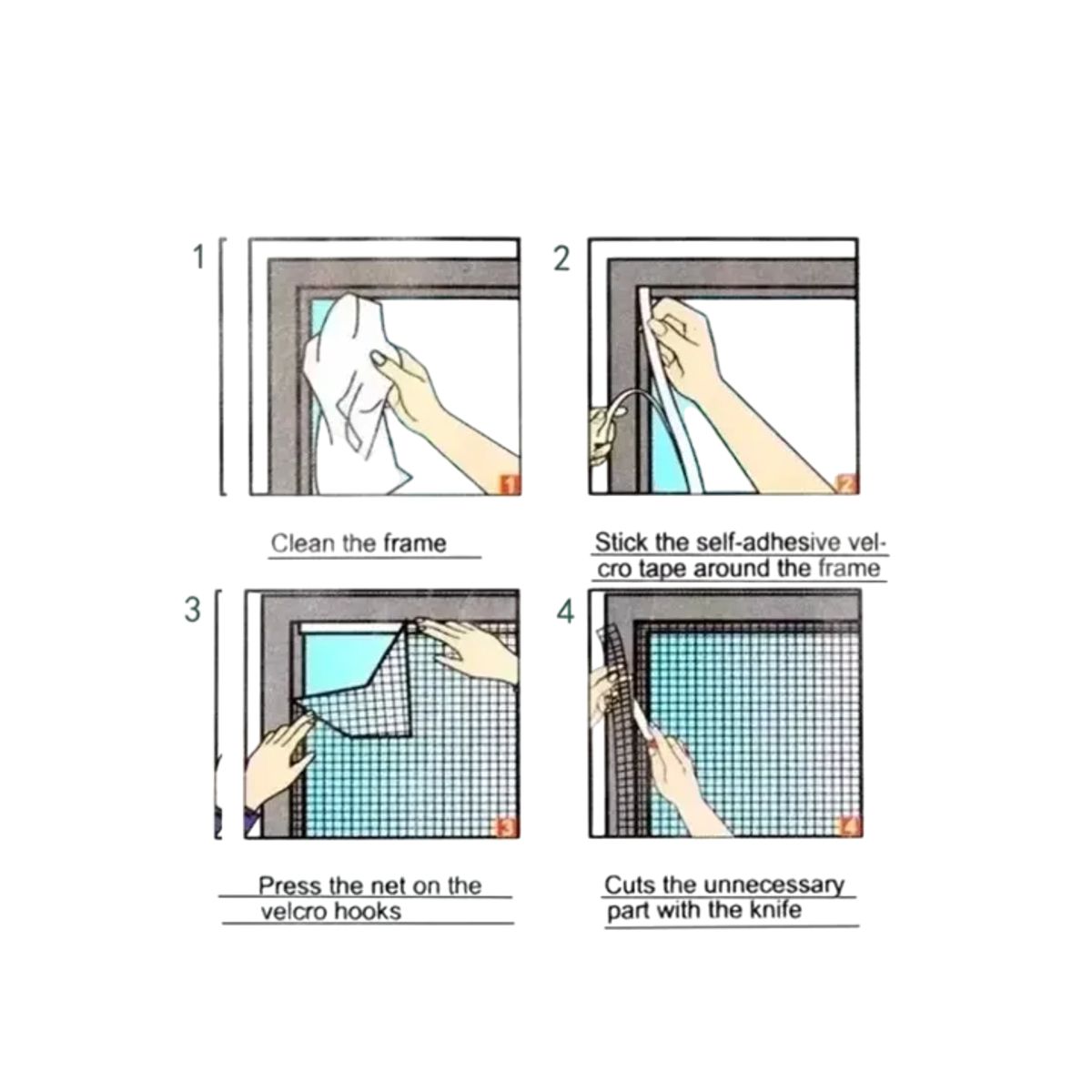 1

1

Clean the frame

2

2

Stick the self-adhesive velcro tape around the frame

3

3

Press the net on the velcro hooks

4

4

Cuts the unnecessary part with the knife