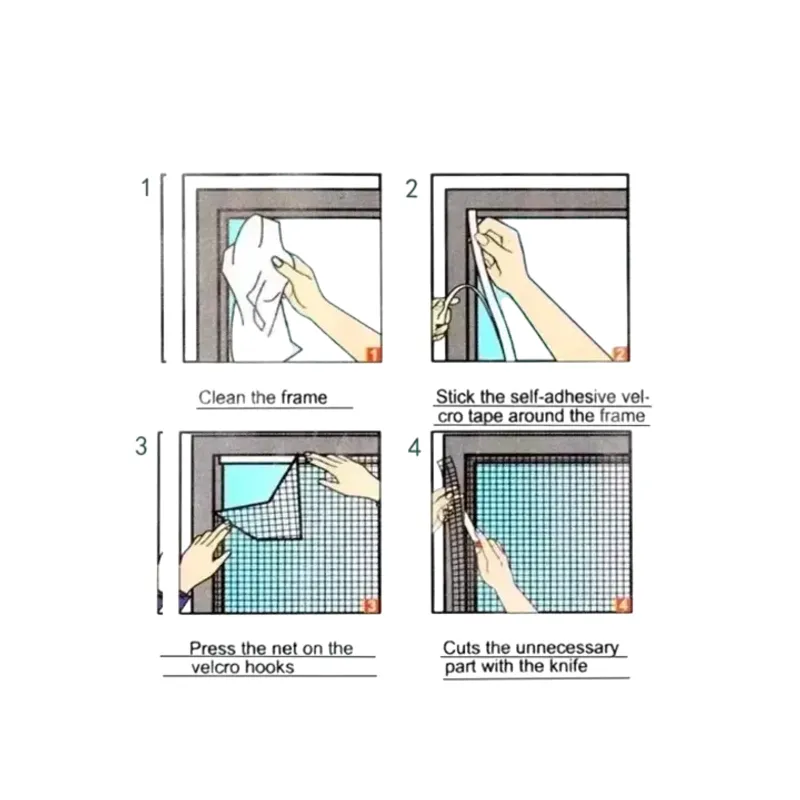 1

1

Clean the frame

2

2

Stick the self-adhesive velcro tape around the frame

3

3

Press the net on the velcro hooks

4

4

Cuts the unnecessary part with the knife