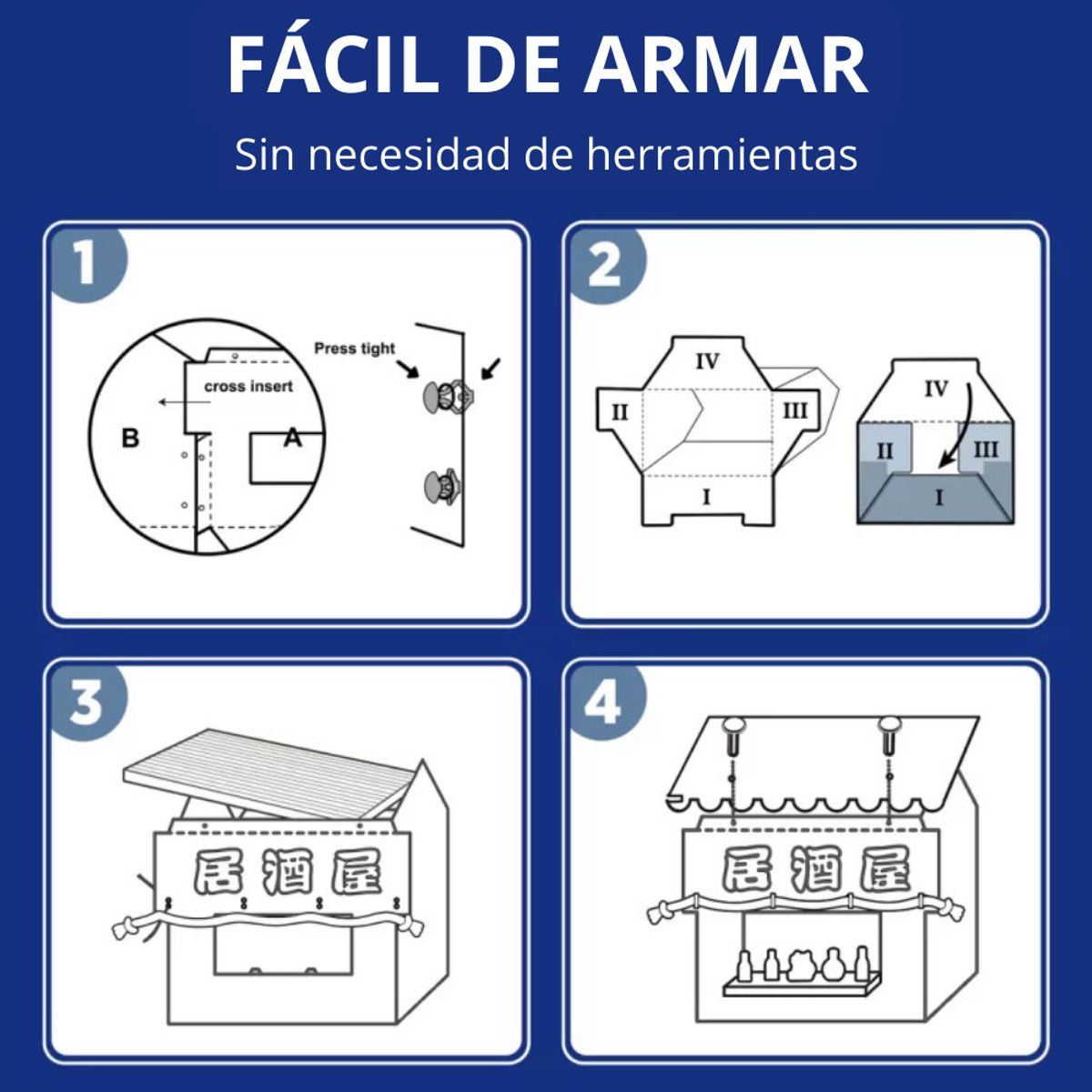 FÁCIL DE ARMAR

Sin necesidad de herramientas

1

cross insert

B

A

Press tight

2

IV

II

III

I

IV

II

III

I

3

居酒屋

4

居酒屋