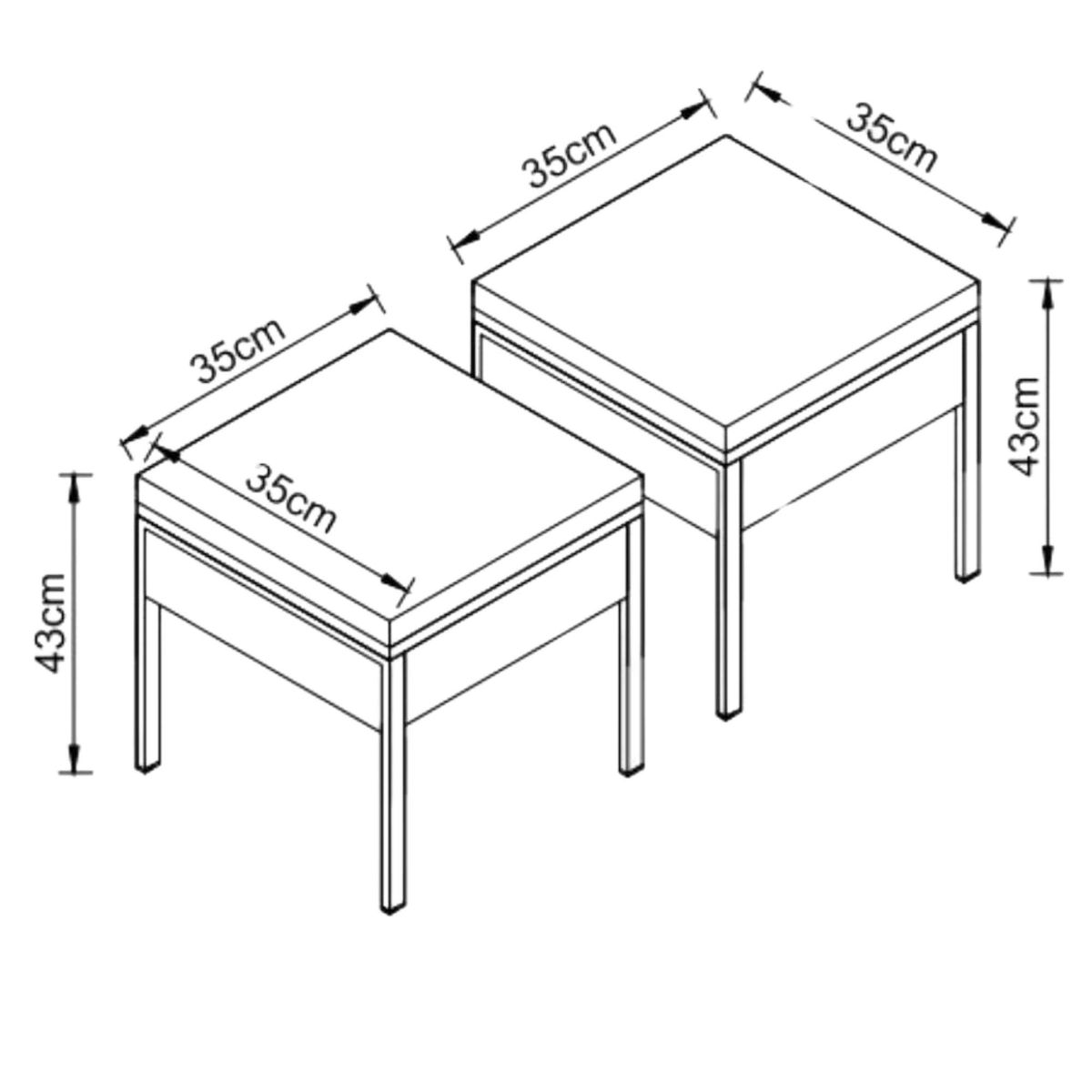 35cm
35cm
43cm
35cm
35cm
43cm