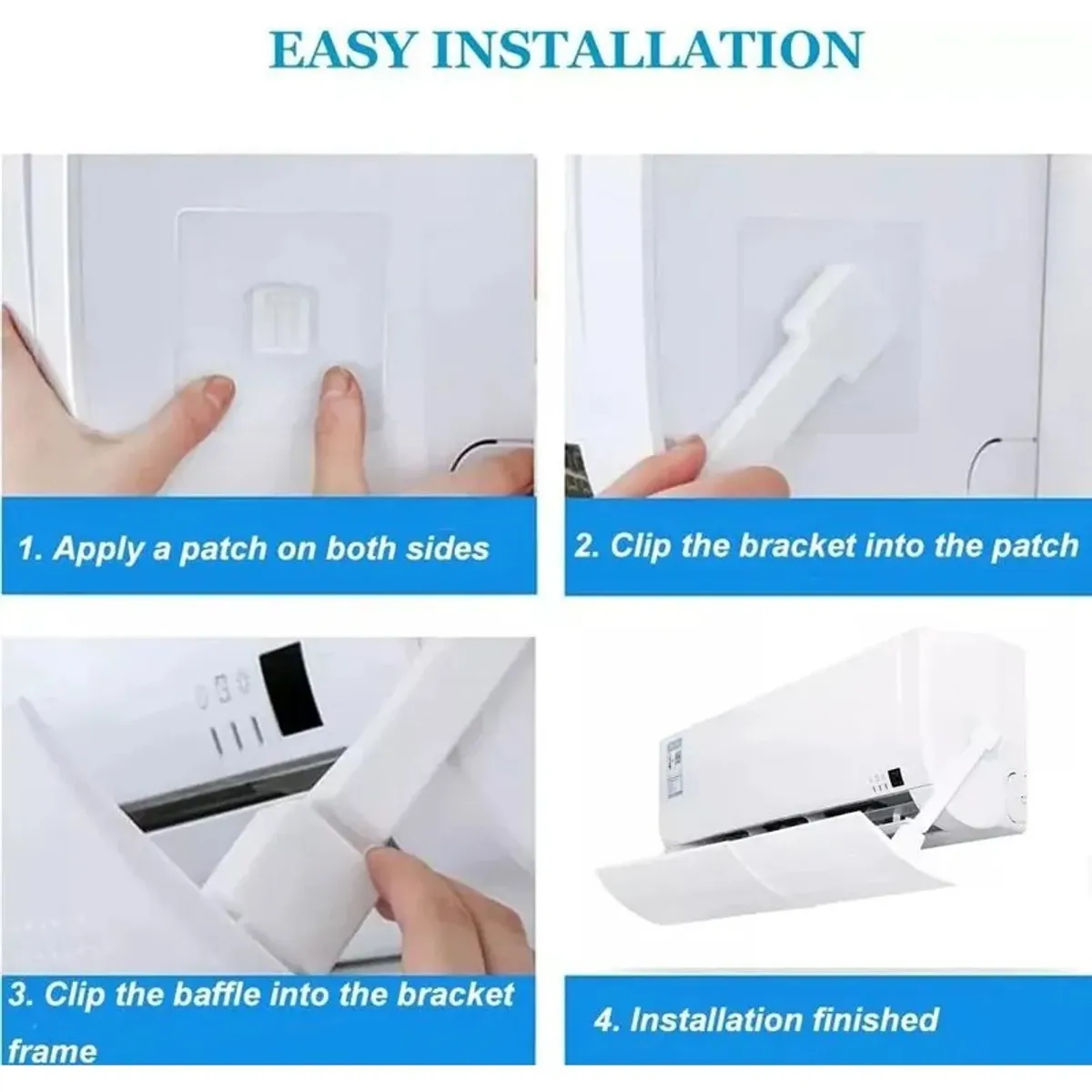 EASY INSTALLATION

1. Apply a patch on both sides

2. Clip the bracket into the patch

3. Clip the baffle into the bracket frame

4. Installation finished