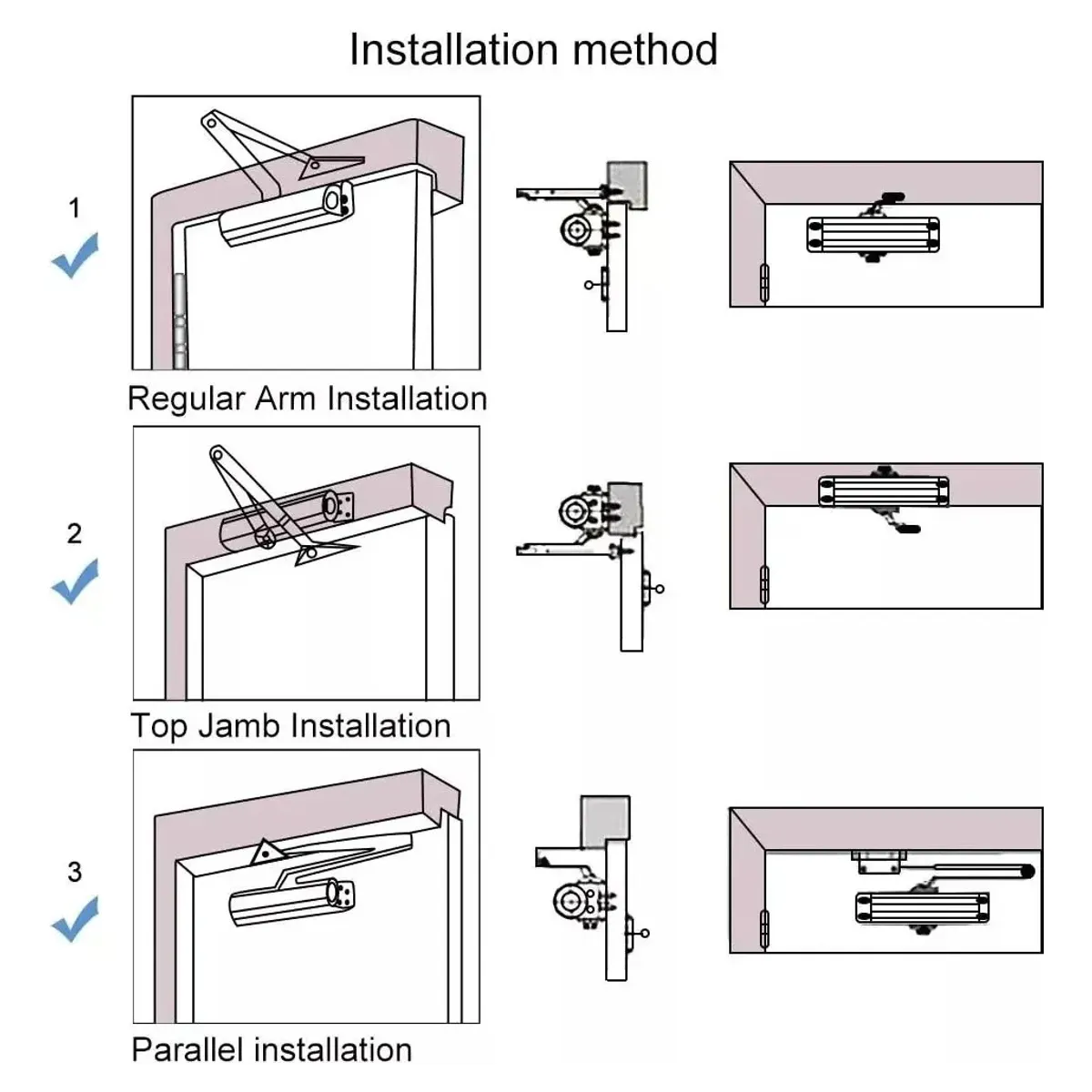 Installation method

1

Regular Arm Installation

2

Top Jamb Installation

3

Parallel installation