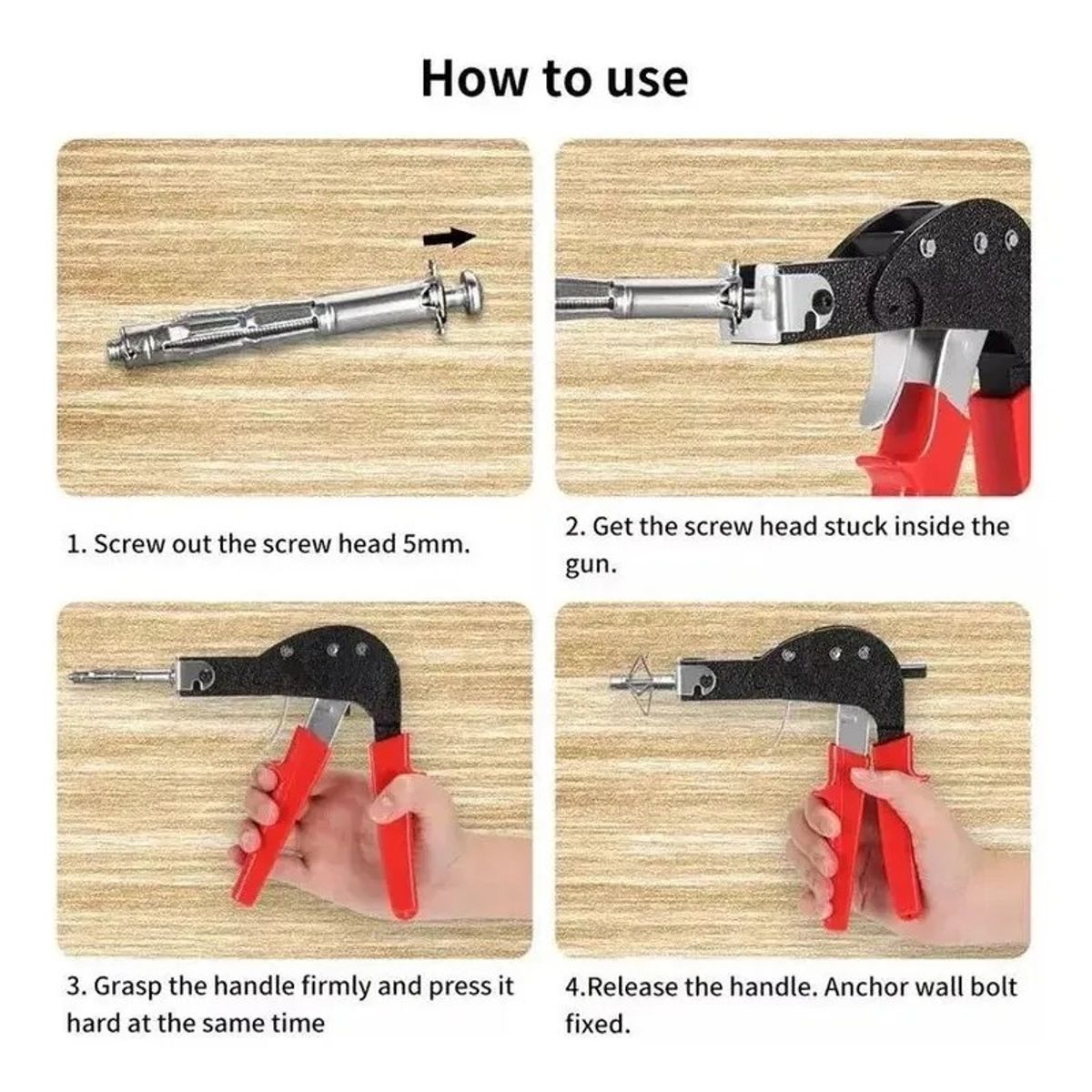 How to use

1. Screw out the screw head 5mm.

2. Get the screw head stuck inside the gun.

3. Grasp the handle firmly and press it hard at the same time

4.Release the handle. Anchor wall bolt fixed.