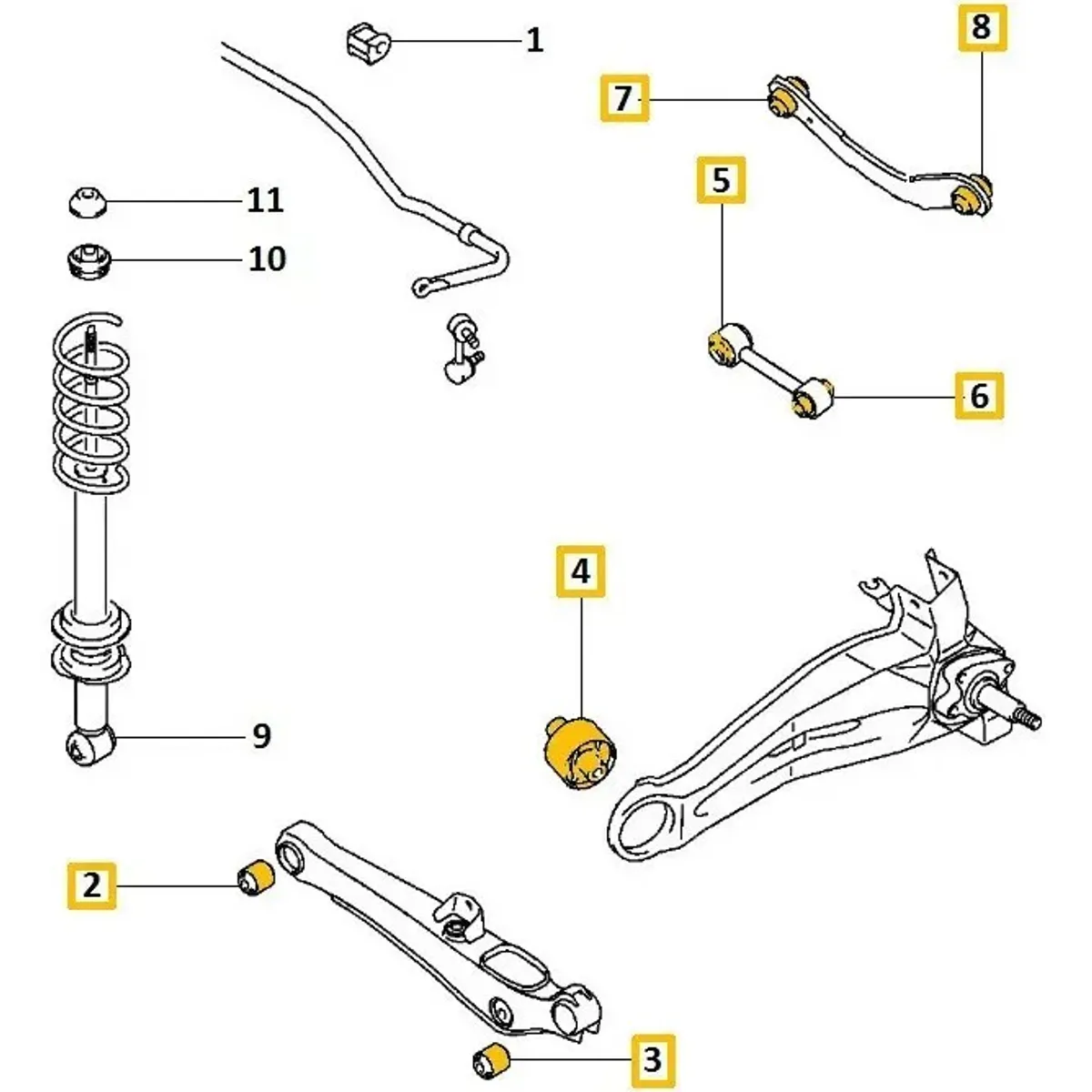 1
8
7
5
11
10
6
4
9
2
3