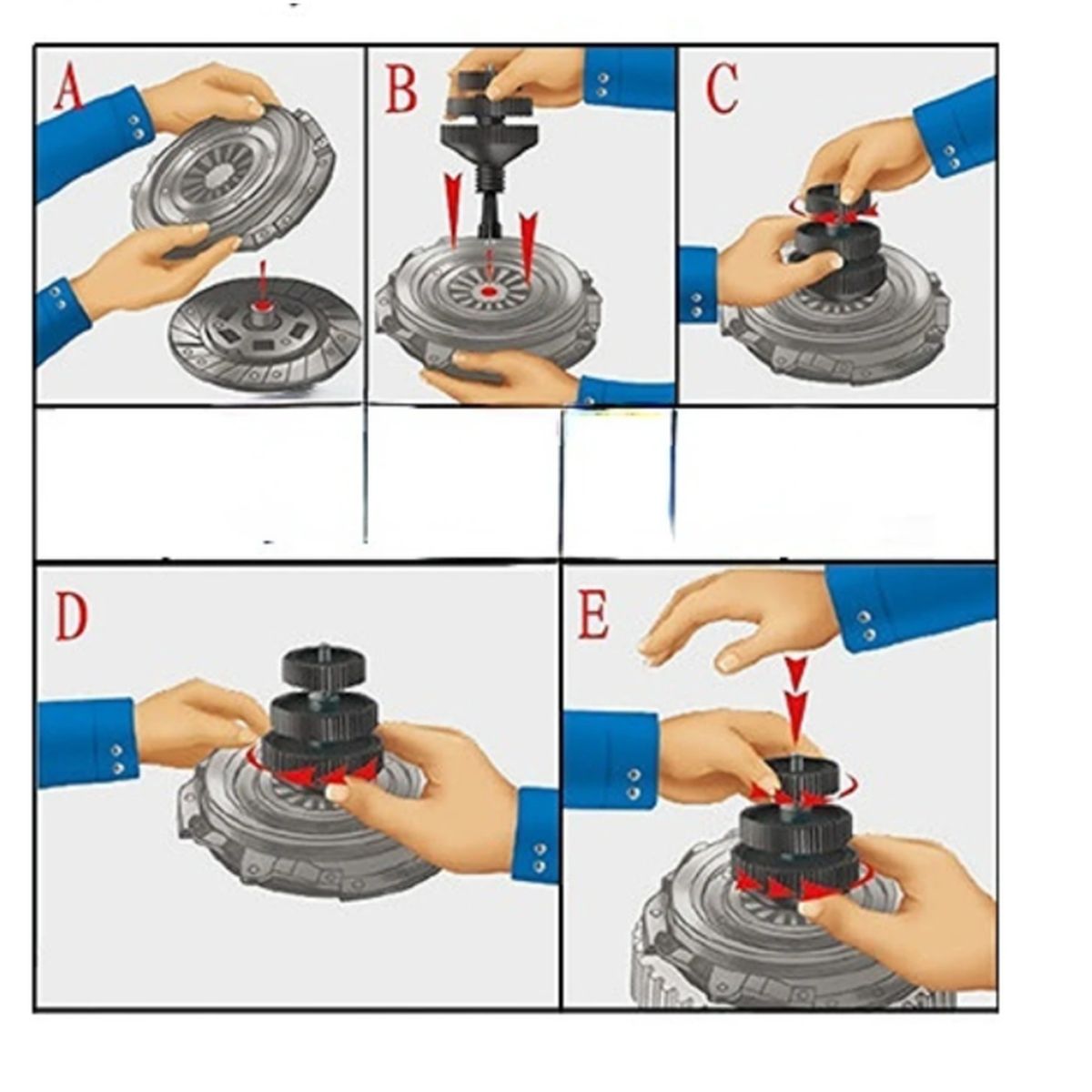 A

B

C

D

E