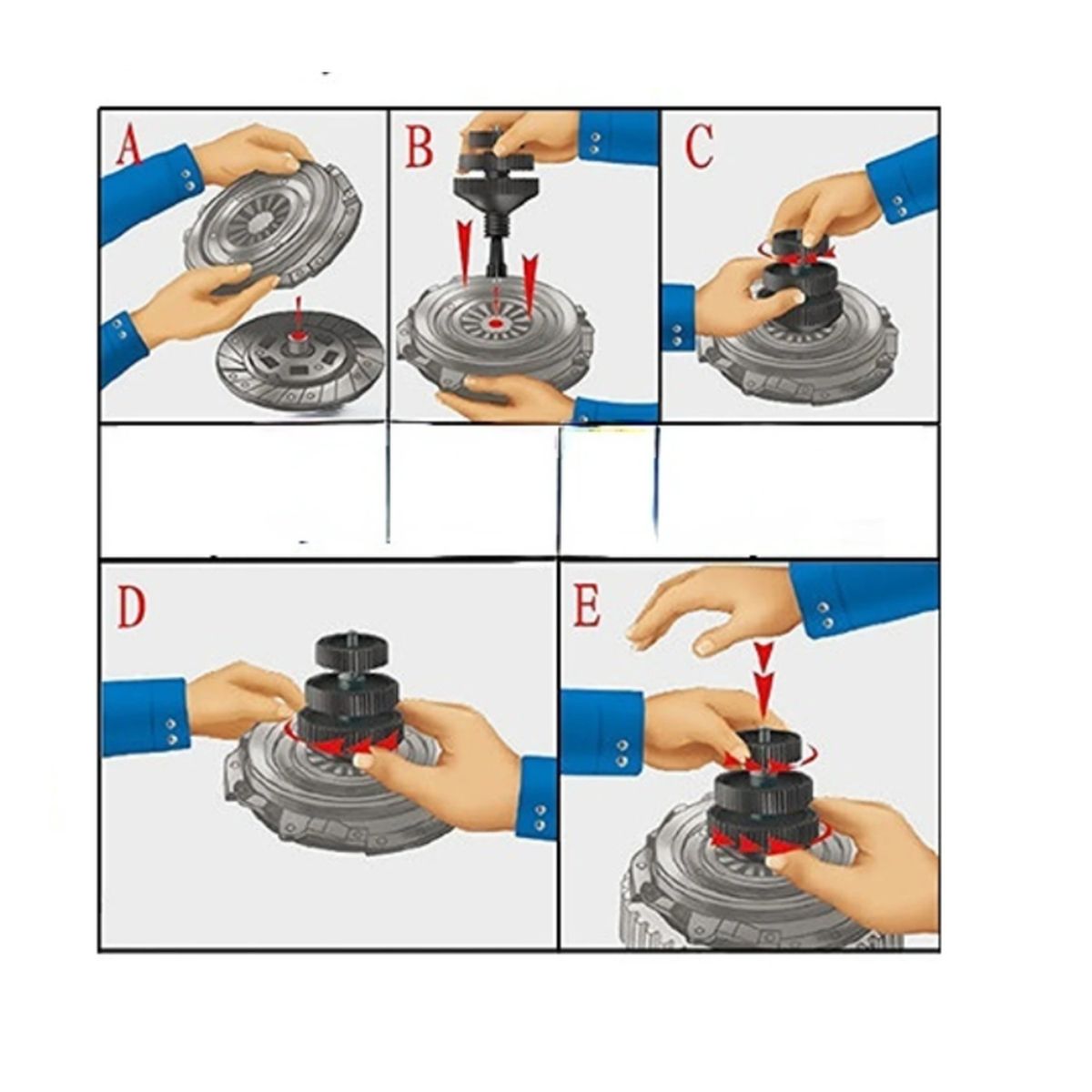 A

B

C

D

E