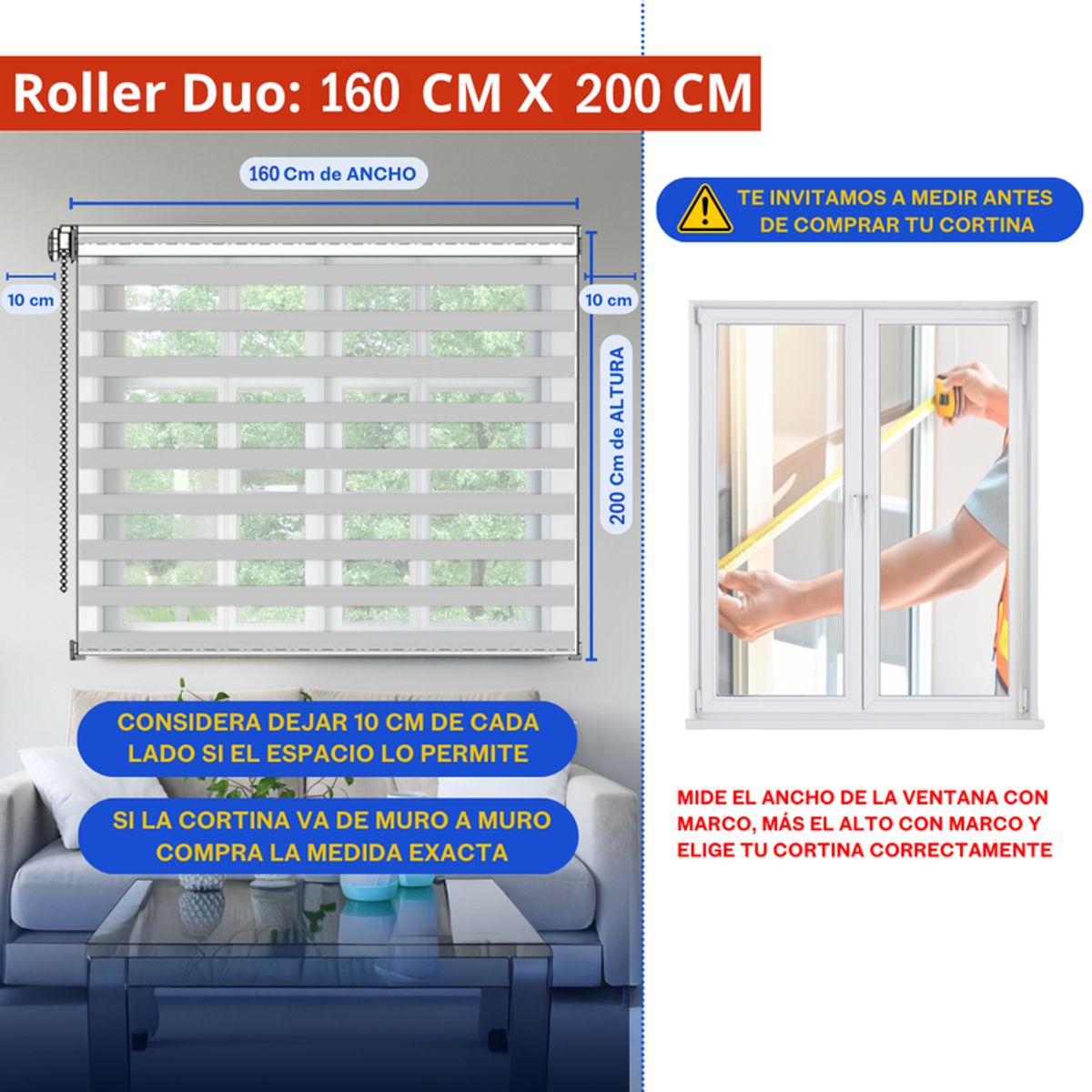 Roller Duo: 160 CM X 200 CM

160 Cm de ANCHO

10 cm

10 cm

200 Cm de ALTURA

CONSIDERA DEJAR 10 CM DE CADA LADO SI EL ESPACIO LO PERMITE

SI LA CORTINA VA DE MURO A MURO COMPRA LA MEDIDA EXACTA

TE INVITAMOS A MEDIR ANTES DE COMPRAR TU CORTINA

MIDE EL ANCHO DE LA VENTANA CON MARCO, MÁS EL ALTO CON MARCO Y ELIGE TU CORTINA CORRECTAMENTE