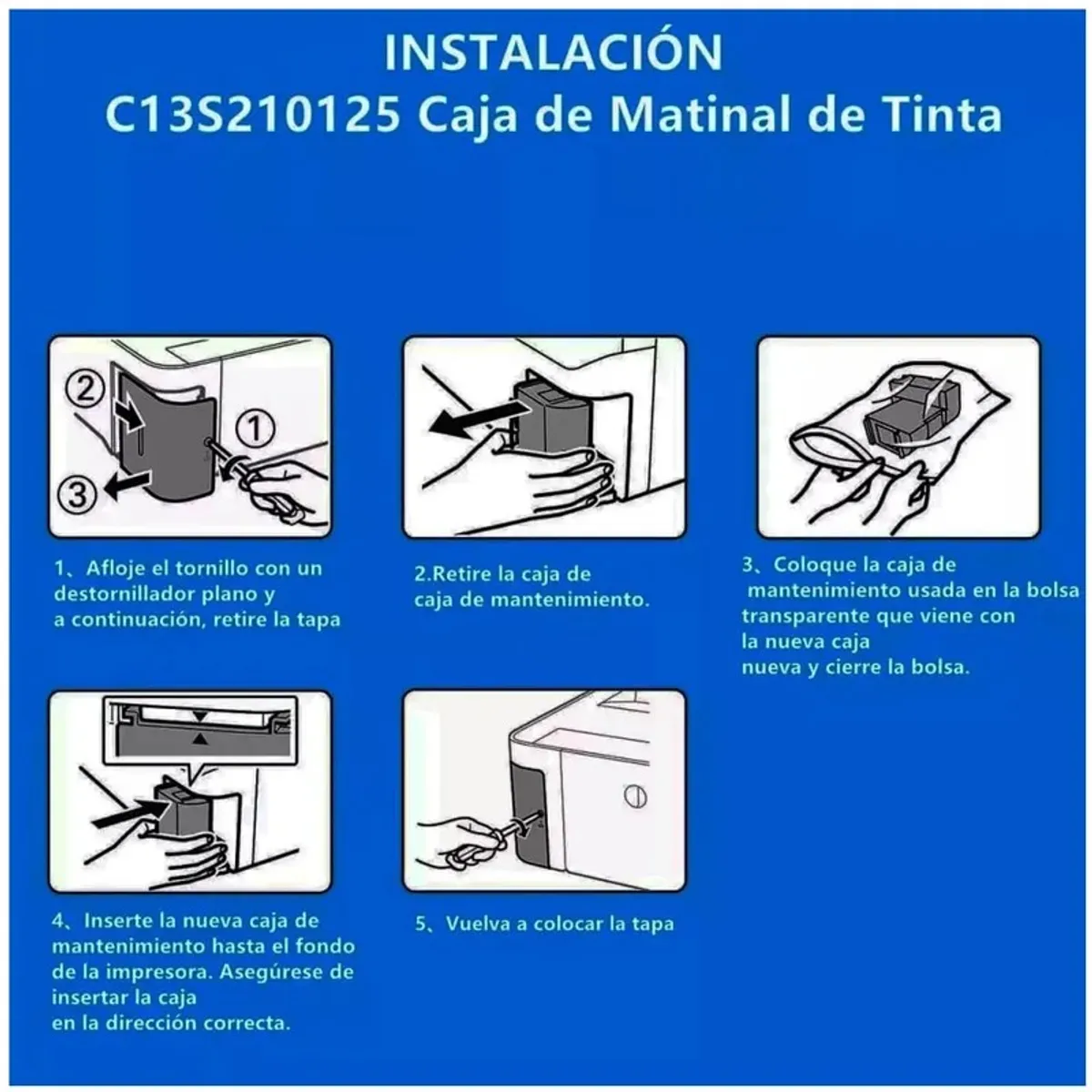 INSTALACIÓN
C13S210125 Caja de Matinal de Tinta

②
①
③

1、Afloje el tornillo con un destornillador plano y a continuación, retire la tapa

2.Retire la caja de caja de mantenimiento.

3、Coloque la caja de mantenimiento usada en la bolsa transparente que viene con la nueva caja nueva y cierre la bolsa.

4、Inserte la nueva caja de mantenimiento hasta el fondo de la impresora. Asegúrese de insertar la caja en la dirección correcta.

5、Vuelva a colocar la tapa