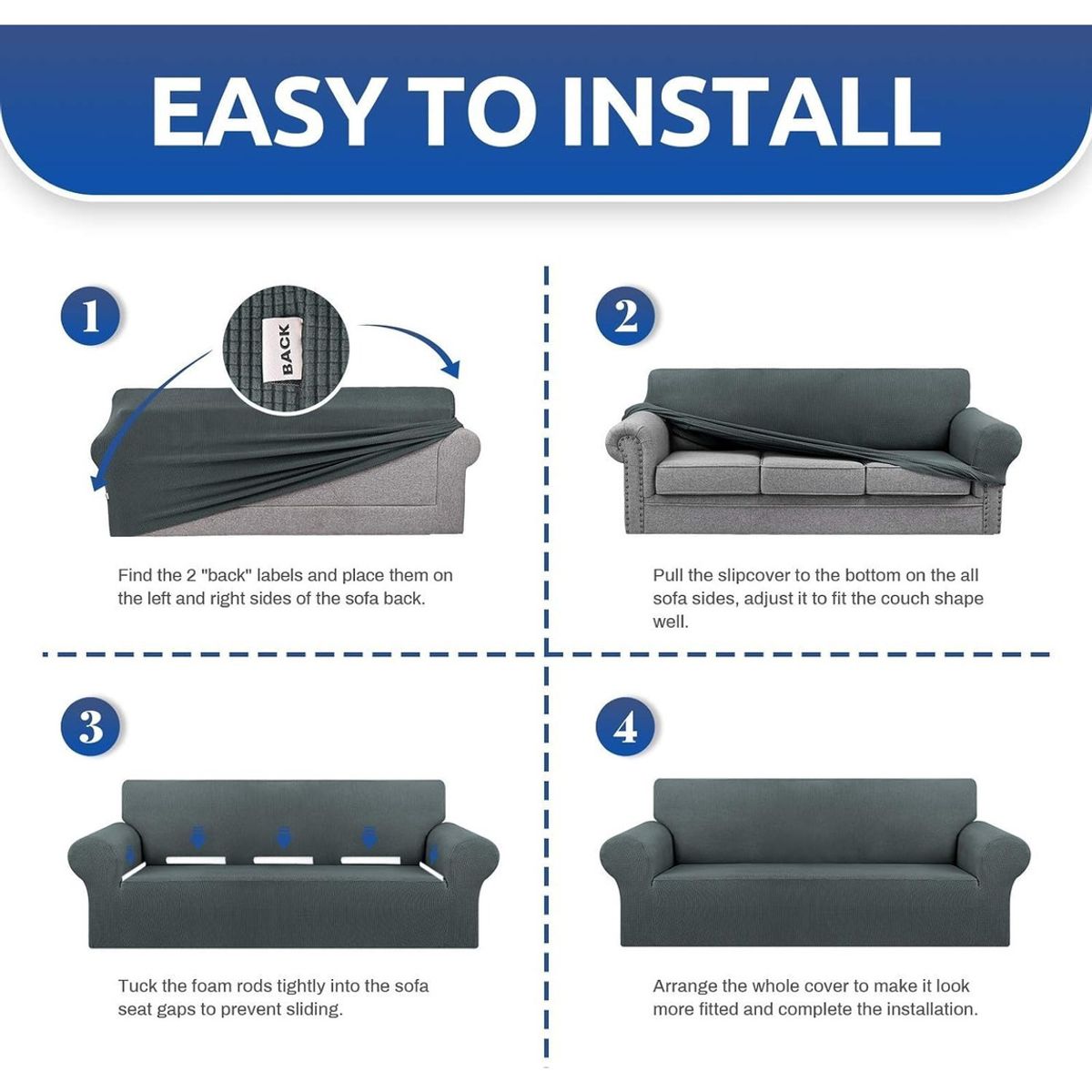 EASY TO INSTALL

1

BACK

Find the 2 "back" labels and place them on the left and right sides of the sofa back.

2

Pull the slipcover to the bottom on the all sofa sides, adjust it to fit the couch shape well.

3

Tuck the foam rods tightly into the sofa seat gaps to prevent sliding.

4

Arrange the whole cover to make it look more fitted and complete the installation.