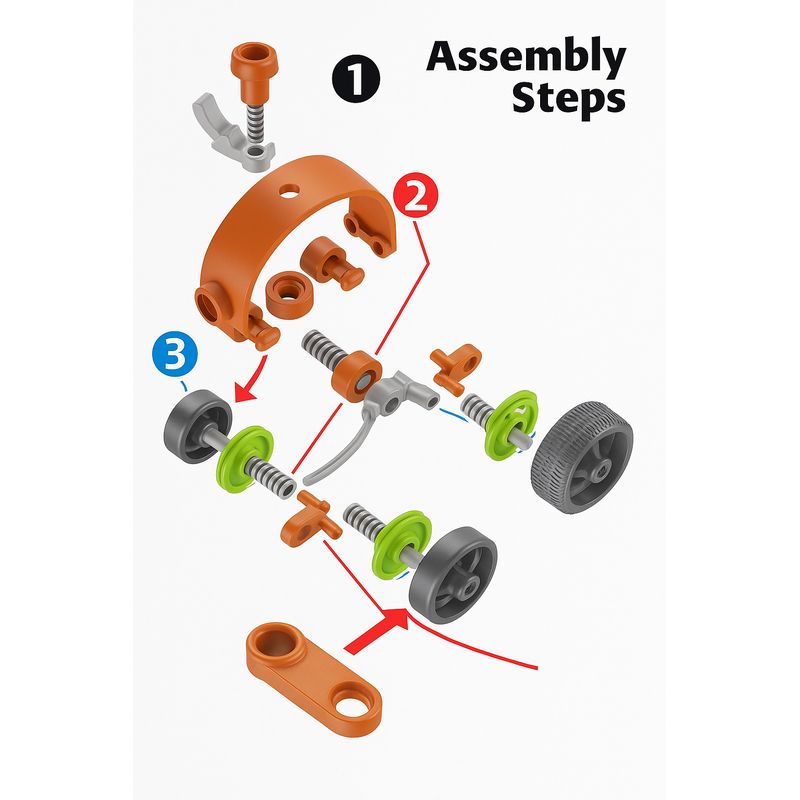 1

Assembly Steps

2

3