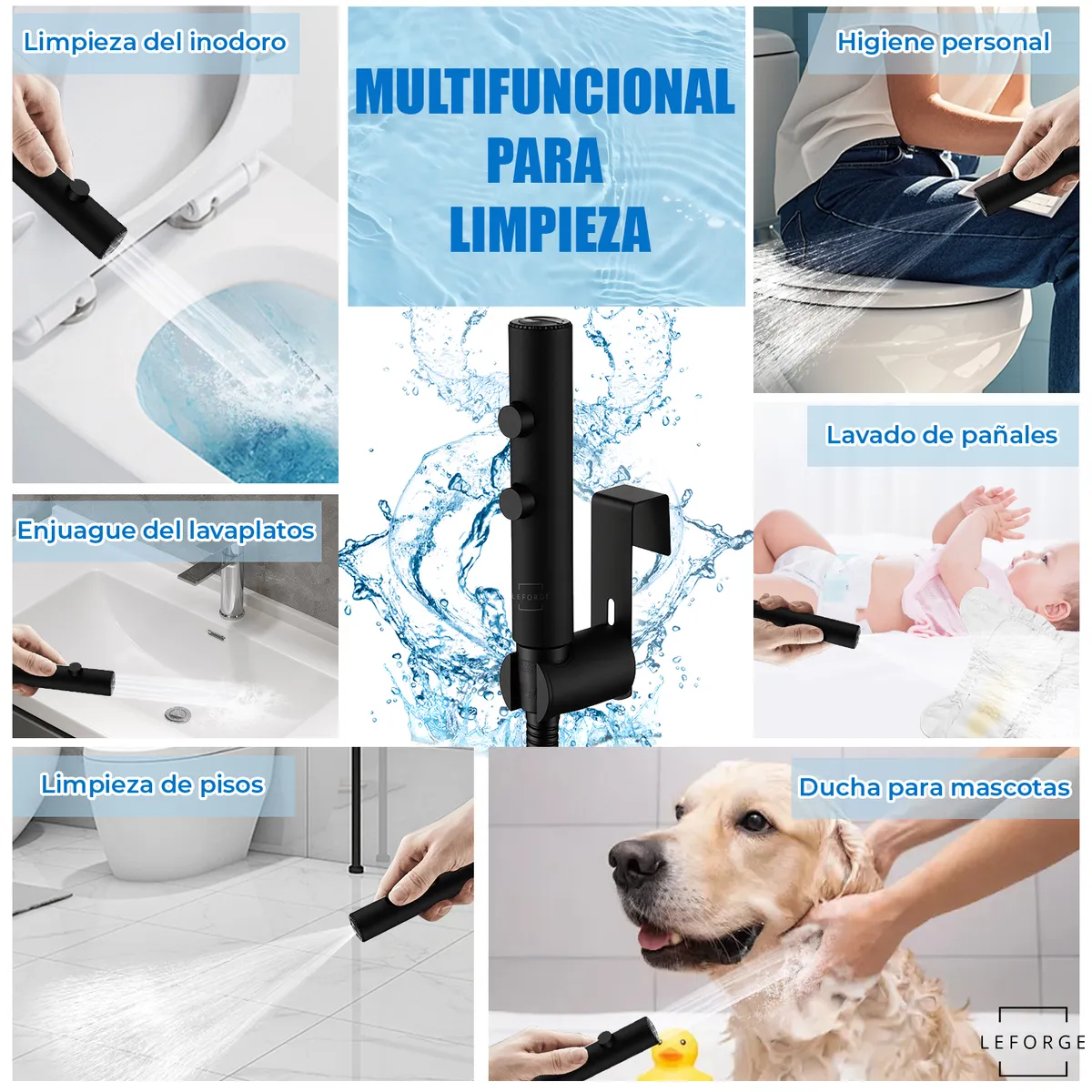 Limpieza del inodoro

MULTIFUNCIONAL PARA LIMPIEZA

Higiene personal

Lavado de pañales

Enjuague del lavaplatos

LEFORGE

Limpieza de pisos

Ducha para mascotas

LEFORGE