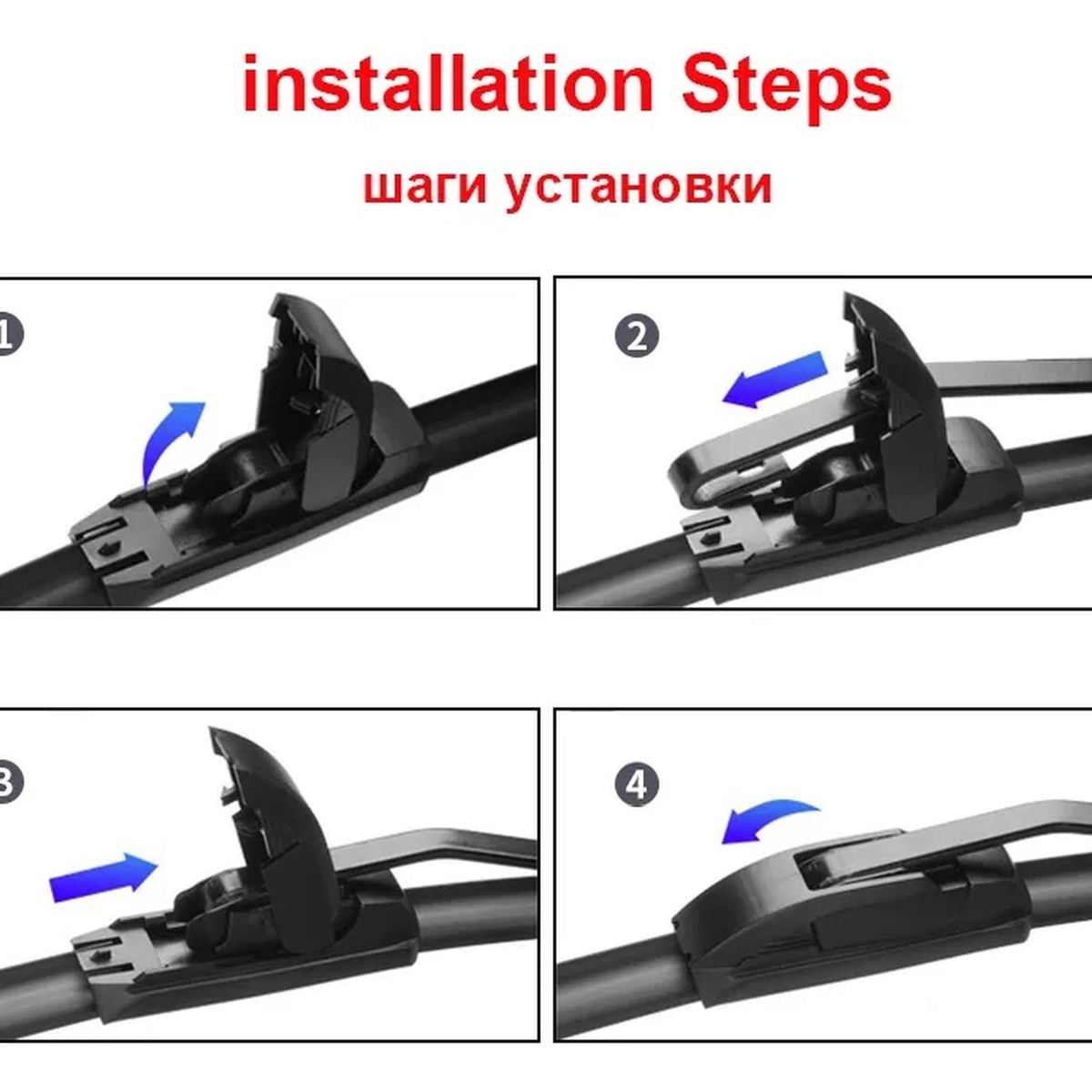 installation Steps

шаги установки

1

2

3

4