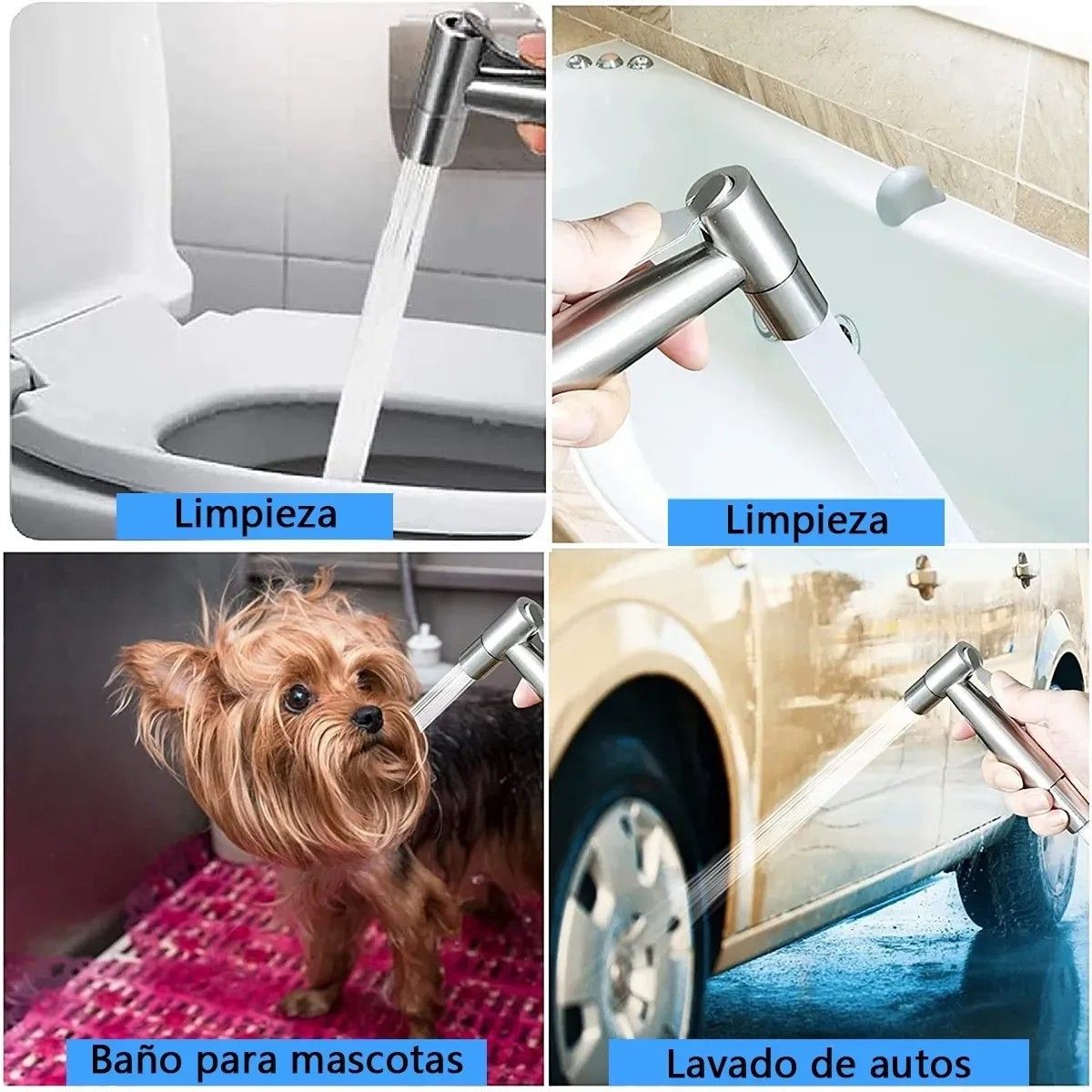 Limpieza

Limpieza

Baño para mascotas

Lavado de autos