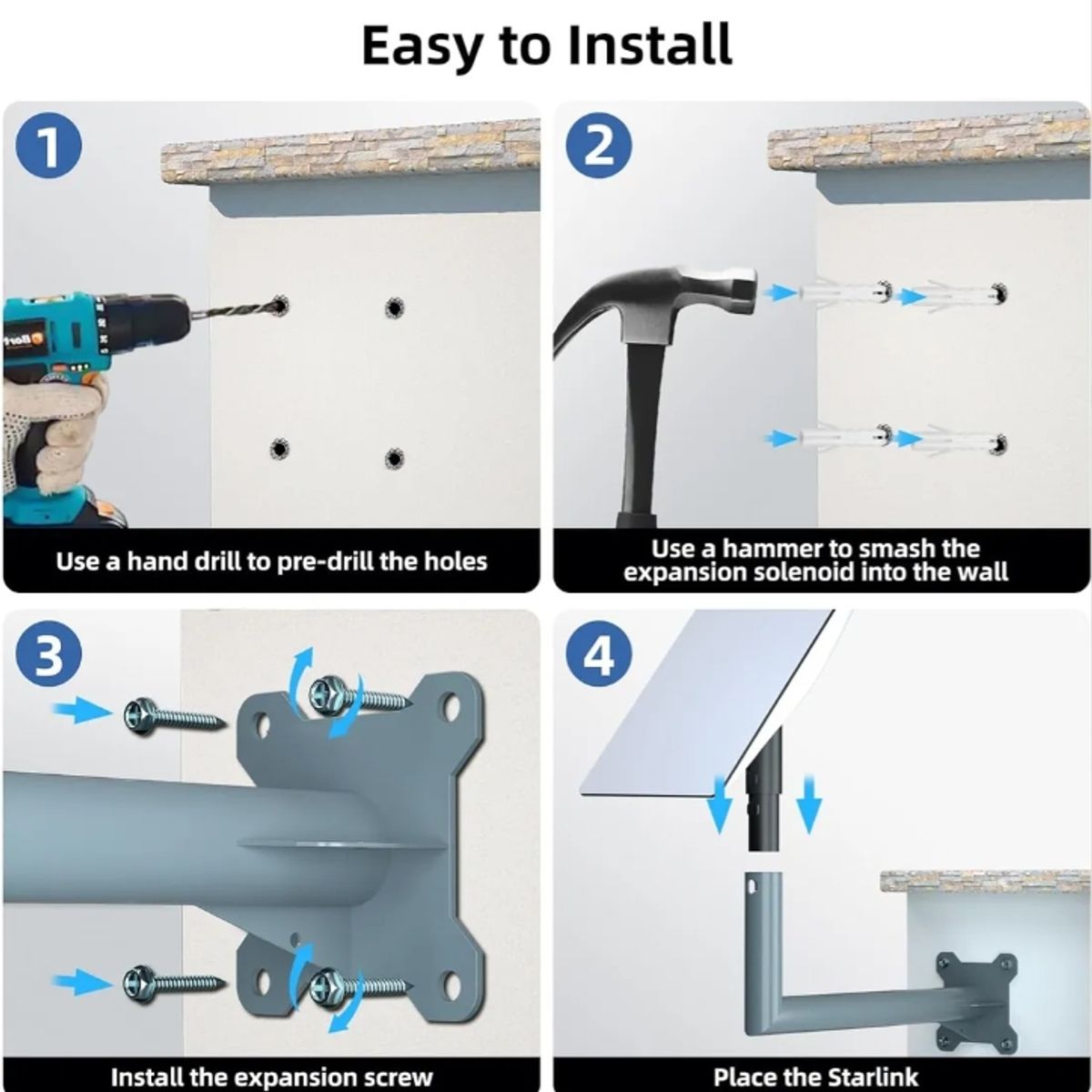 Easy to Install

1

Use a hand drill to pre-drill the holes

2

Use a hammer to smash the expansion solenoid into the wall

3

Install the expansion screw

4

Place the Starlink