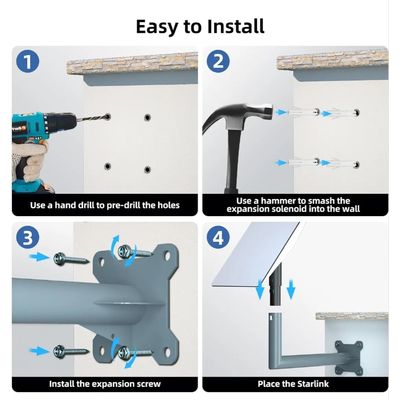 Easy to Install

1

Use a hand drill to pre-drill the holes

2

Use a hammer to smash the expansion solenoid into the wall

3

Install the expansion screw

4

Place the Starlink