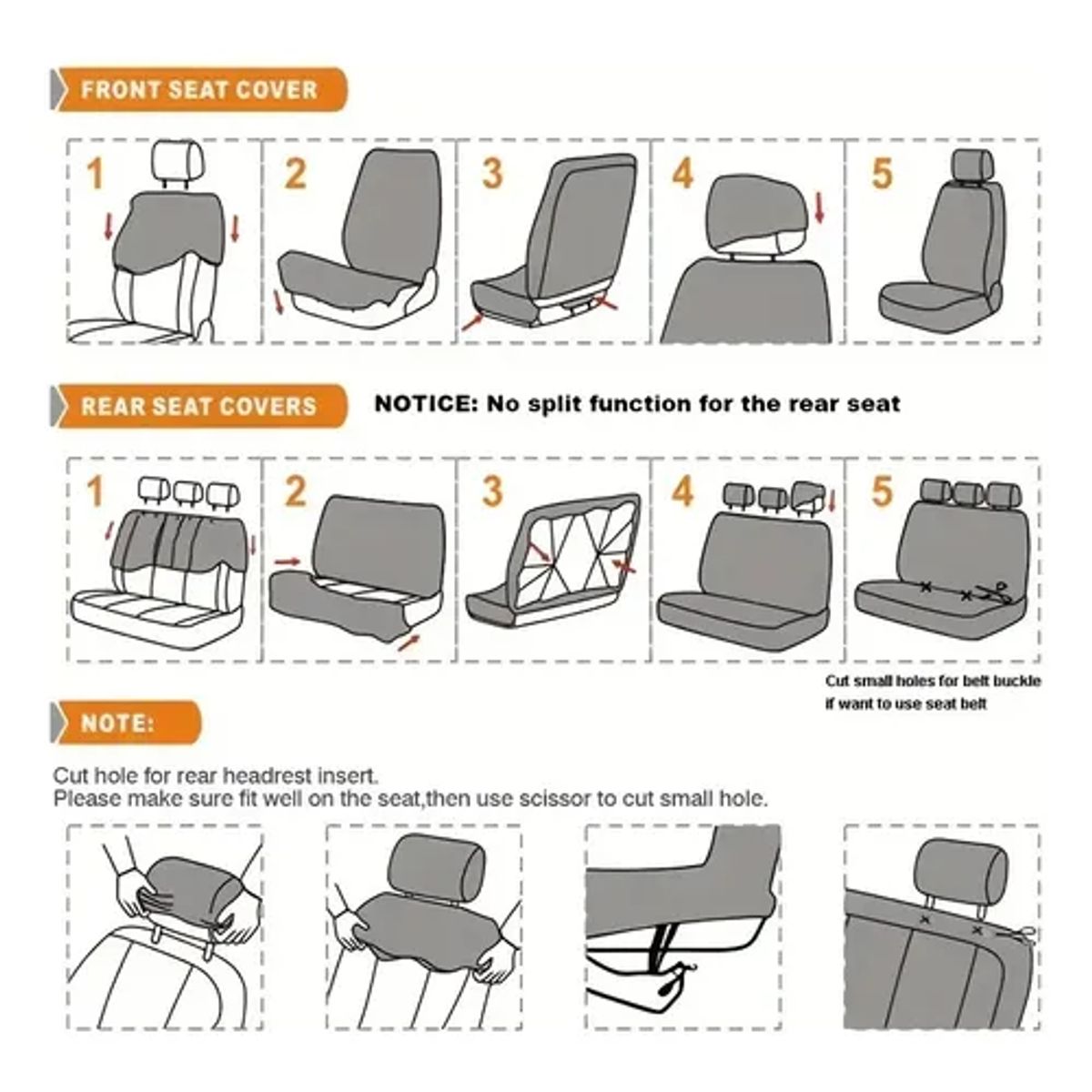 FRONT SEAT COVER

1 2 3 4 5

REAR SEAT COVERS

NOTICE: No split function for the rear seat

1 2 3 4 5

Cut small holes for belt buckle if want to use seat belt

NOTE:

Cut hole for rear headrest insert.
Please make sure fit well on the seat,then use scissor to cut small hole.