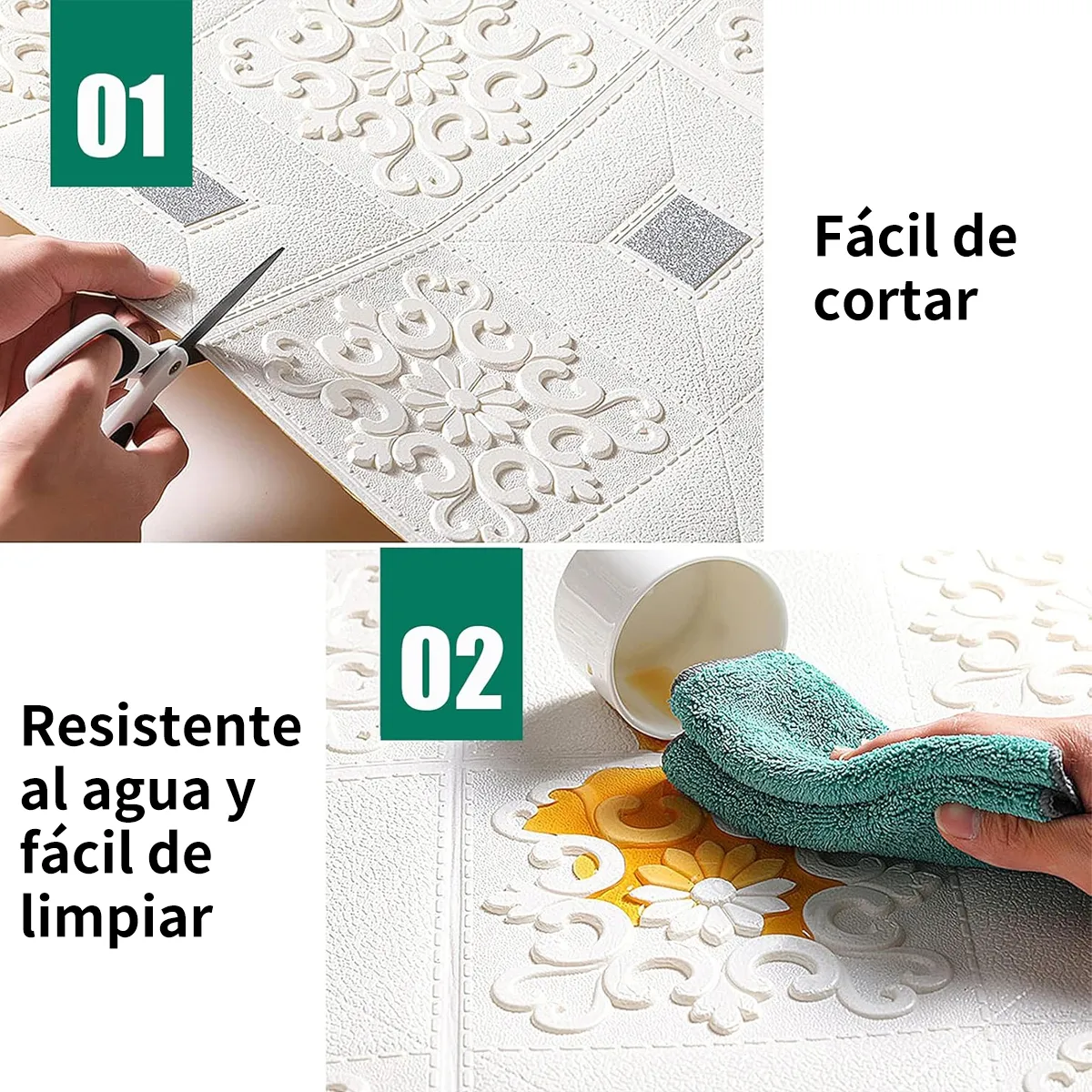 01

Fácil de cortar

02

Resistente al agua y fácil de limpiar