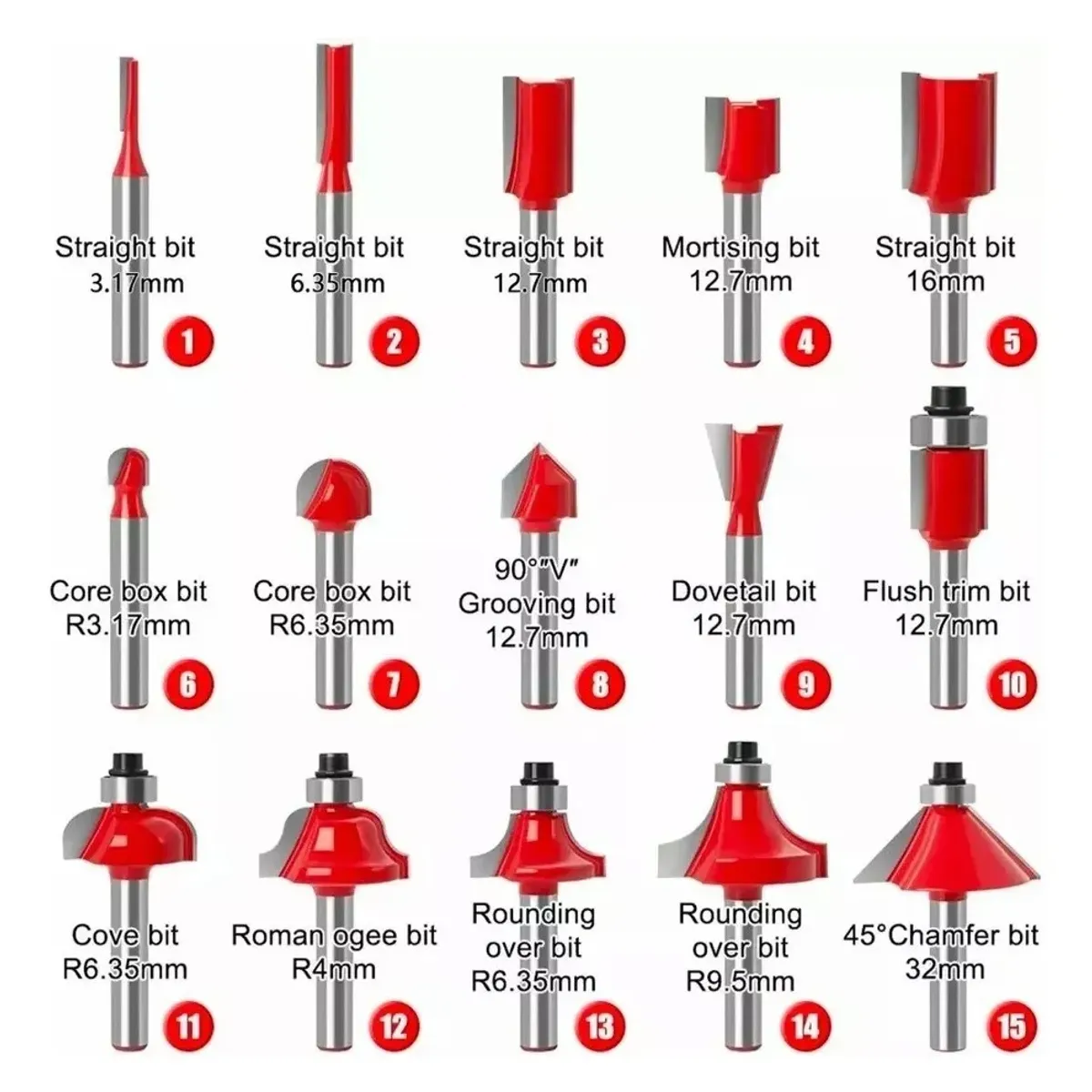 Straight bit 3.17mm
1

Straight bit 6.35mm
2

Straight bit 12.7mm
3

Mortising bit 12.7mm
4

Straight bit 16mm
5

Core box bit R3.17mm
6

Core box bit R6.35mm
7

90°"V" Grooving bit 12.7mm
8

Dovetail bit 12.7mm
9

Flush trim bit 12.7mm
10

Cove bit R6.35mm
11

Roman ogee bit R4mm
12

Rounding over bit R6.35mm
13

Rounding over bit R9.5mm
14

45°Chamfer bit 32mm
15