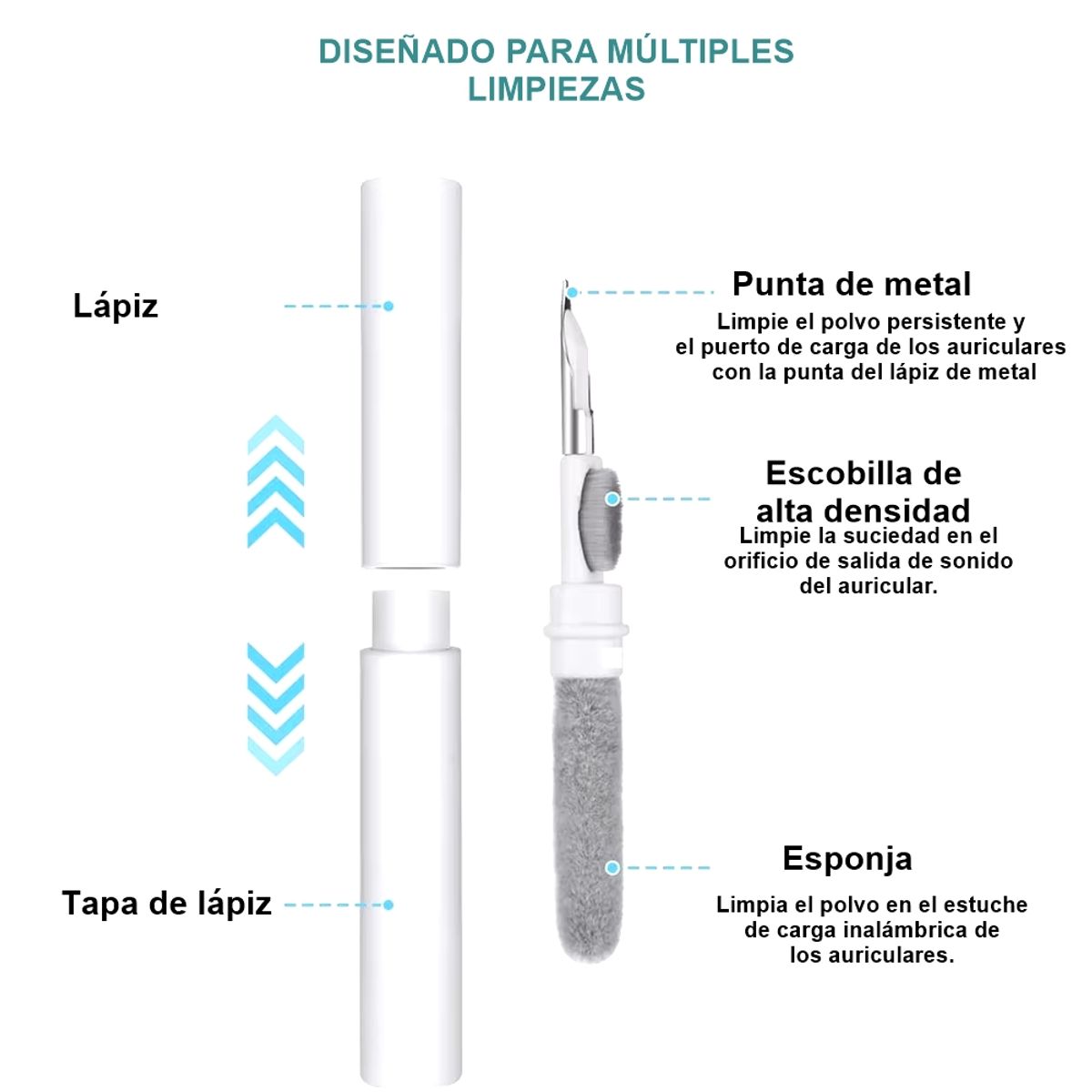 DISEÑADO PARA MÚLTIPLES LIMPIEZAS

Lápiz

Tapa de lápiz

Punta de metal

Limpie el polvo persistente y el puerto de carga de los auriculares con la punta del lápiz de metal

Escobilla de alta densidad

Limpie la suciedad en el orificio de salida de sonido del auricular.

Esponja

Limpia el polvo en el estuche de carga inalámbrica de los auriculares.