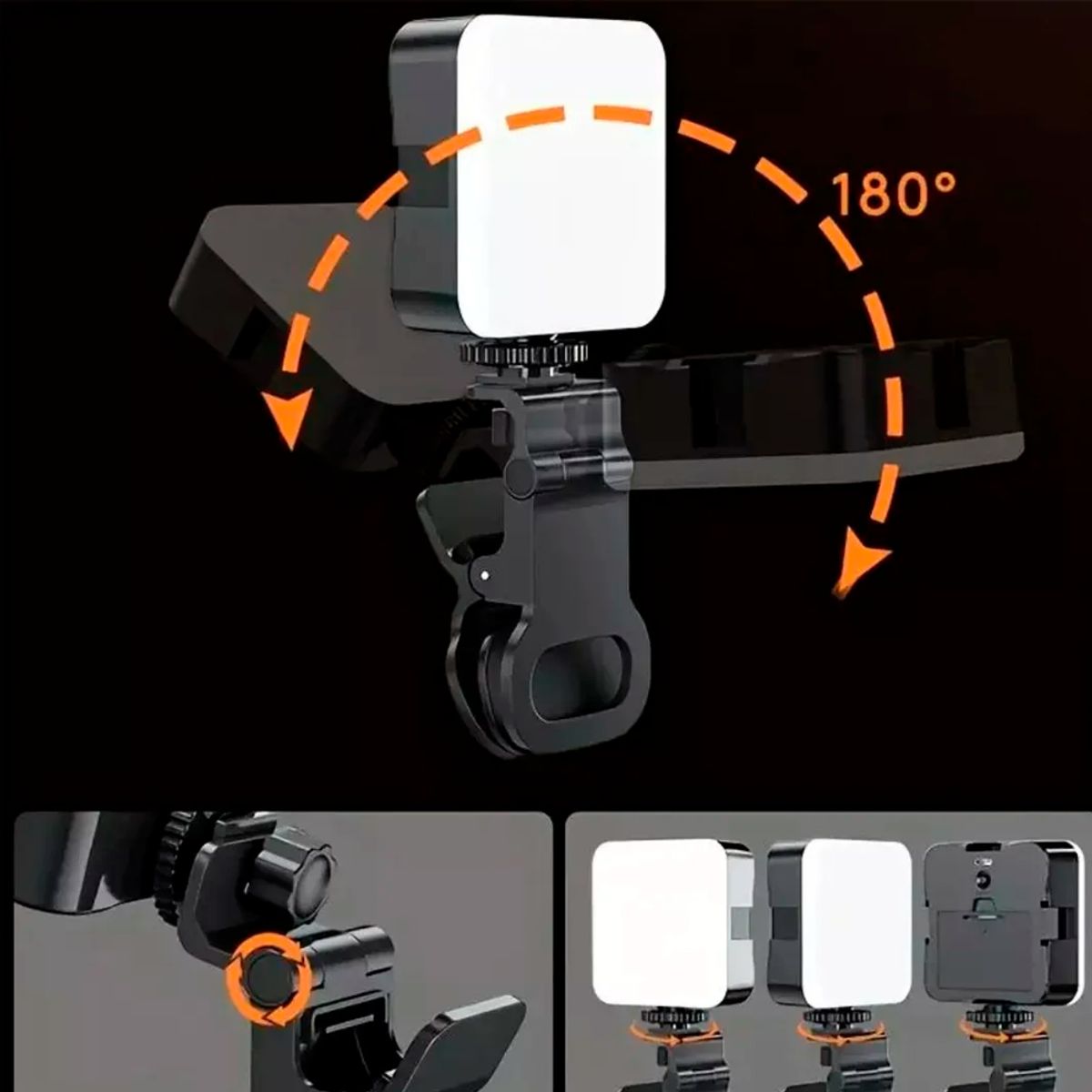 180°