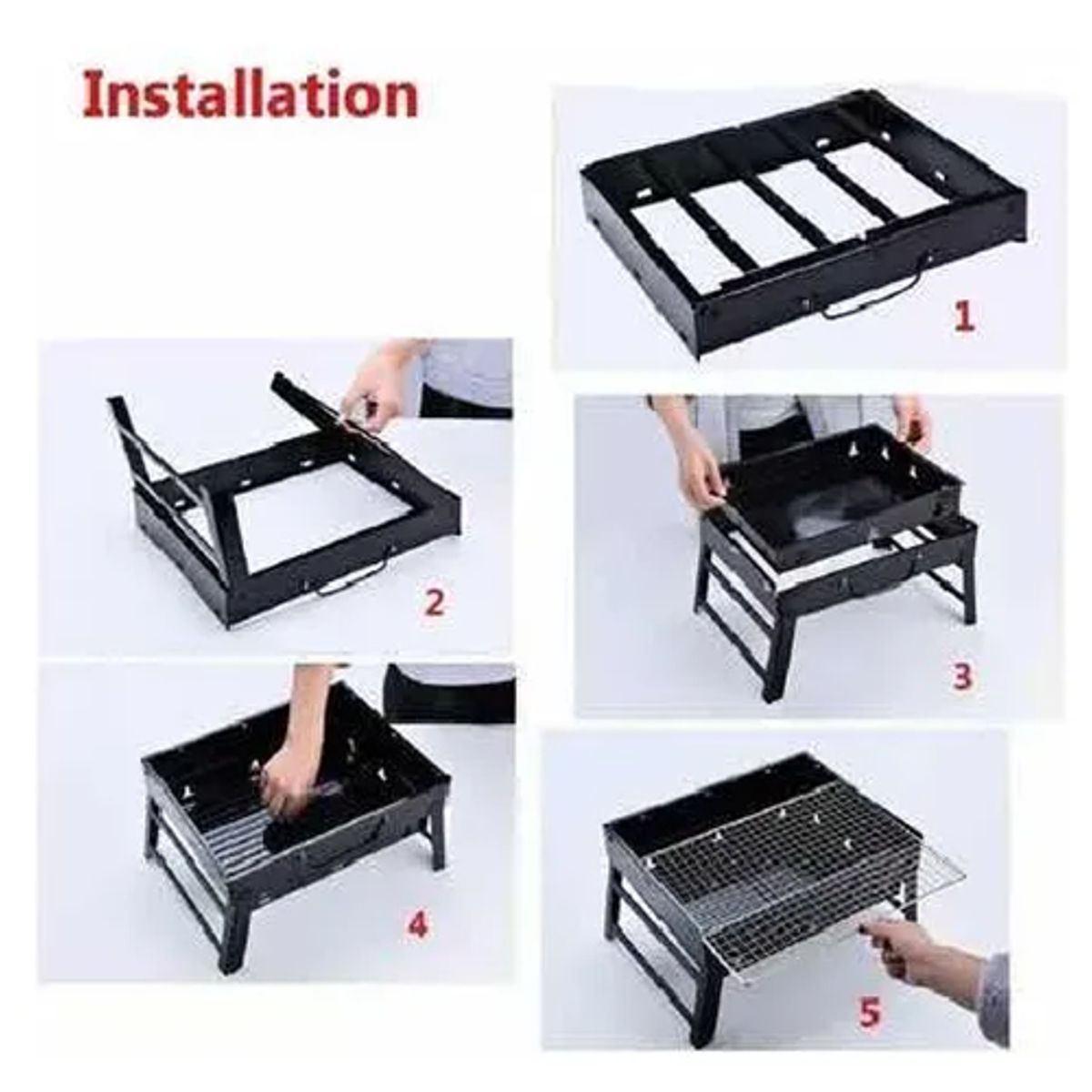 Installation

1

2

3

4

5