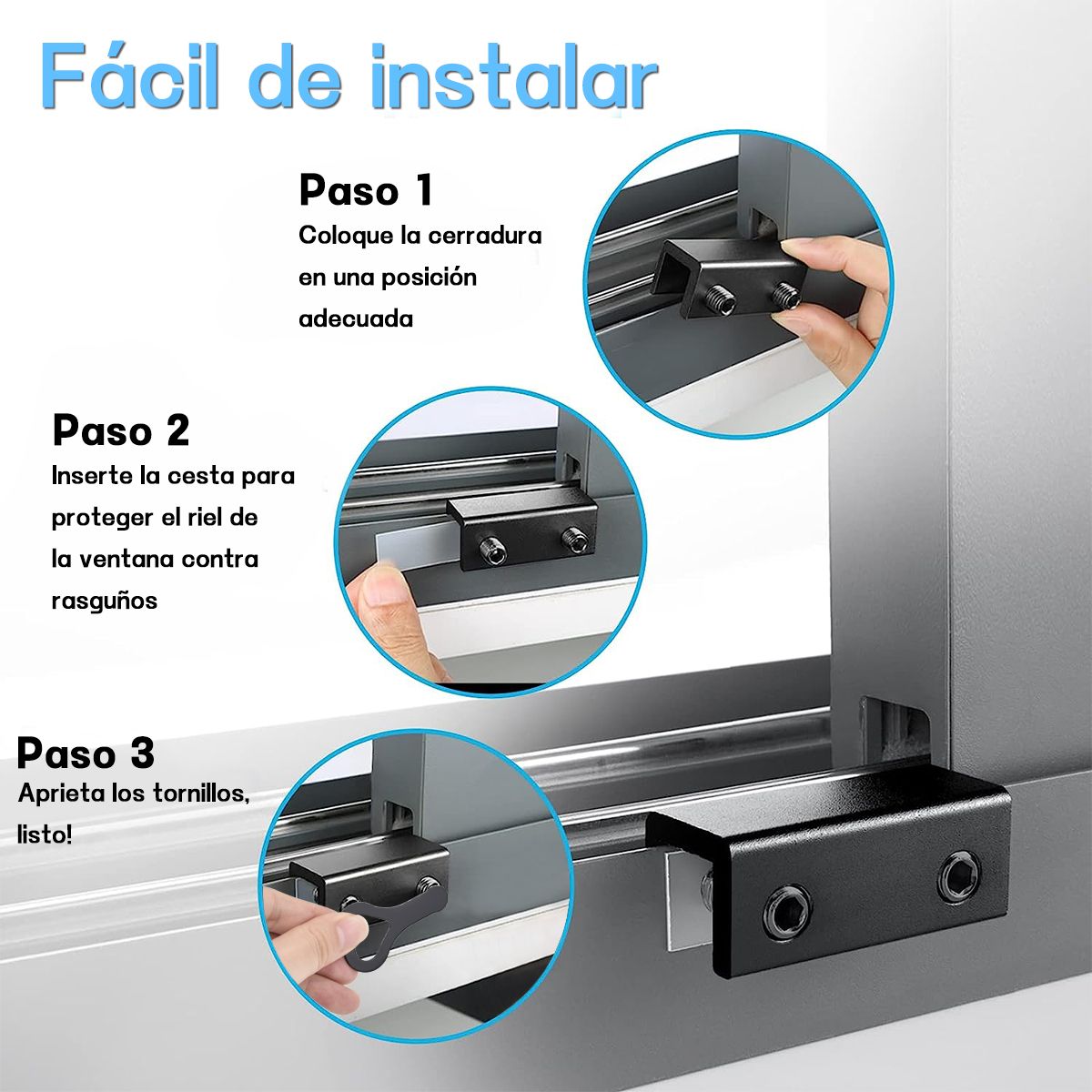 Fácil de instalar

Paso 1
Coloque la cerradura en una posición adecuada

Paso 2
Inserte la cesta para proteger el riel de la ventana contra rasguños

Paso 3
Aprieta los tornillos, listo!