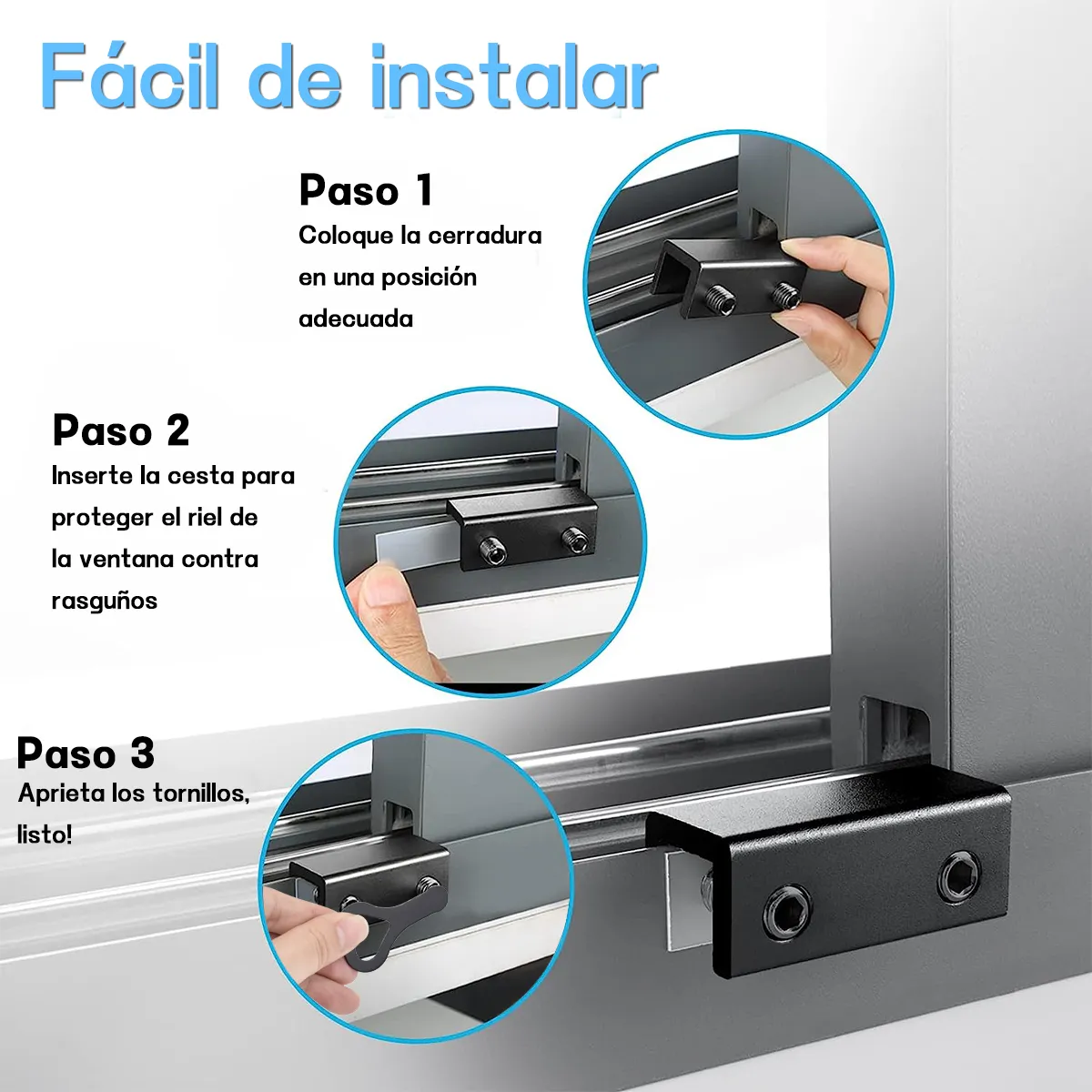 Fácil de instalar

Paso 1
Coloque la cerradura en una posición adecuada

Paso 2
Inserte la cesta para proteger el riel de la ventana contra rasguños

Paso 3
Aprieta los tornillos, listo!