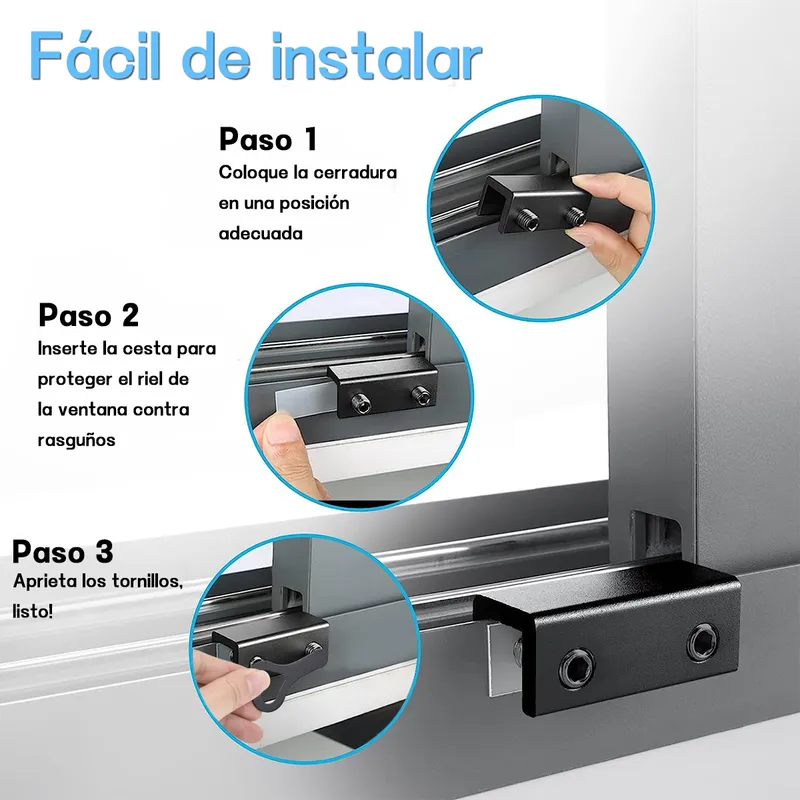 Fácil de instalar

Paso 1
Coloque la cerradura en una posición adecuada

Paso 2
Inserte la cesta para proteger el riel de la ventana contra rasguños

Paso 3
Aprieta los tornillos, listo!