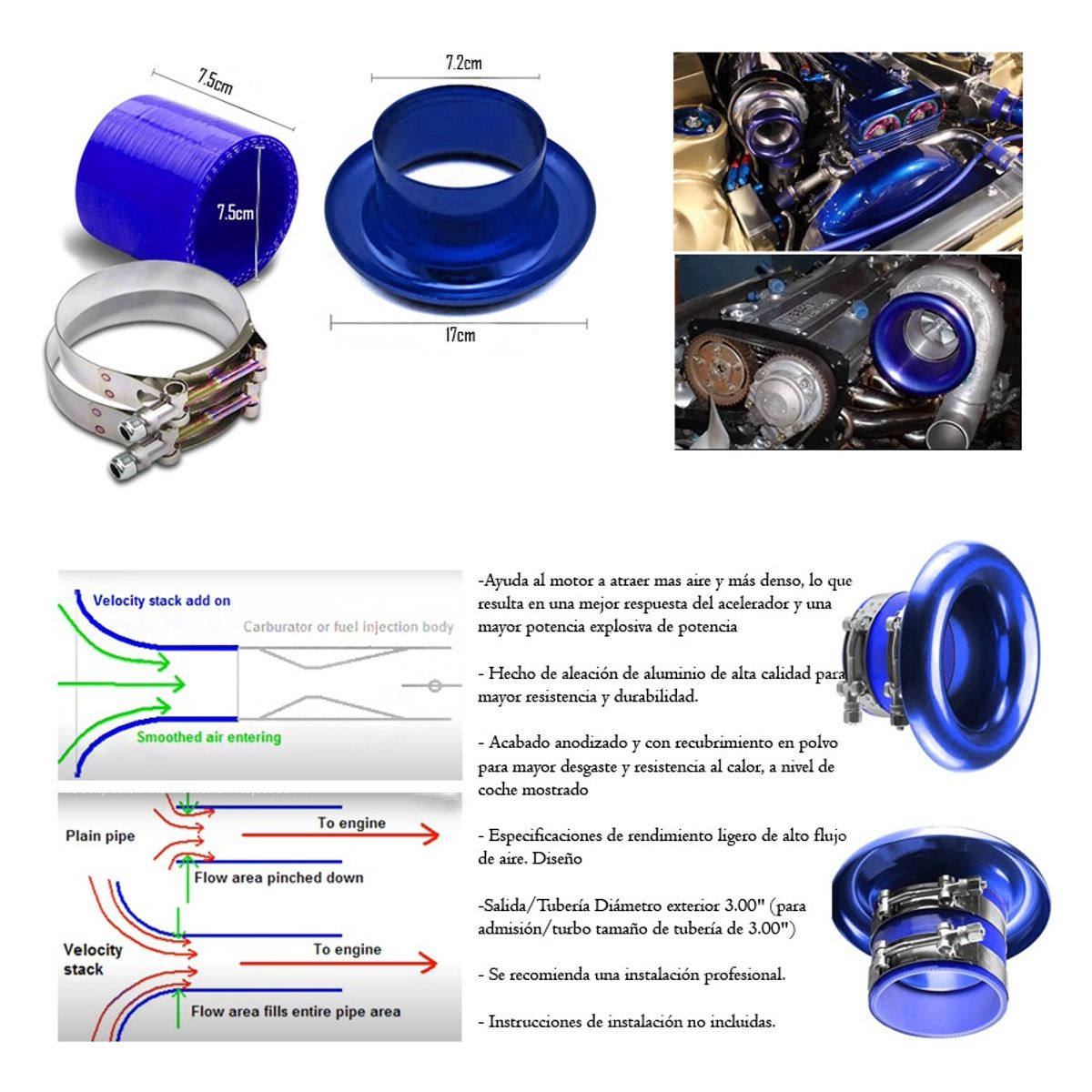 7.5cm

7.5cm

7.2cm

17cm

Velocity stack add on

Carburator or fuel injection body

Smoothed air entering

Plain pipe

To engine

Flow area pinched down

Velocity stack

To engine

Flow area fills entire pipe area

-Ayuda al motor a atraer mas aire y más denso, lo que resulta en una mejor respuesta del acelerador y una mayor potencia explosiva de potencia

- Hecho de aleación de aluminio de alta calidad para mayor resistencia y durabilidad.

- Acabado anodizado y con recubrimiento en polvo para mayor desgaste y resistencia al calor, a nivel de coche mostrado

- Especificaciones de rendimiento ligero de alto flujo de aire. Diseño

-Salida/Tubería Diámetro exterior 3.00" (para admisión/turbo tamaño de tubería de 3.00")

- Se recomienda una instalación profesional.

- Instrucciones de instalación no incluidas.