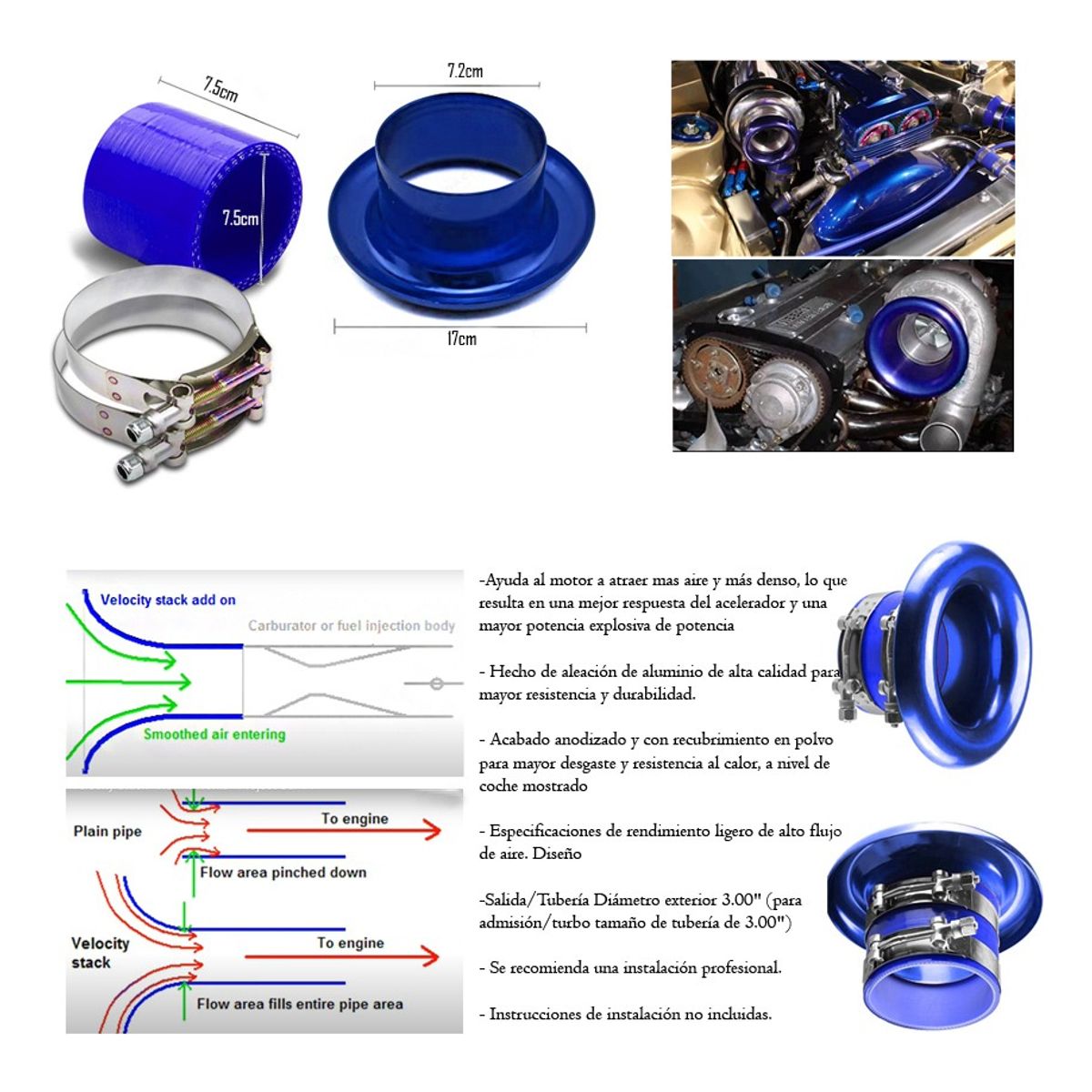 7.5cm

7.5cm

7.2cm

17cm

Velocity stack add on

Carburator or fuel injection body

Smoothed air entering

Plain pipe

To engine

Flow area pinched down

Velocity stack

To engine

Flow area fills entire pipe area

-Ayuda al motor a atraer mas aire y más denso, lo que resulta en una mejor respuesta del acelerador y una mayor potencia explosiva de potencia

- Hecho de aleación de aluminio de alta calidad para mayor resistencia y durabilidad.

- Acabado anodizado y con recubrimiento en polvo para mayor desgaste y resistencia al calor, a nivel de coche mostrado

- Especificaciones de rendimiento ligero de alto flujo de aire. Diseño

-Salida/Tubería Diámetro exterior 3.00" (para admisión/turbo tamaño de tubería de 3.00")

- Se recomienda una instalación profesional.

- Instrucciones de instalación no incluidas.