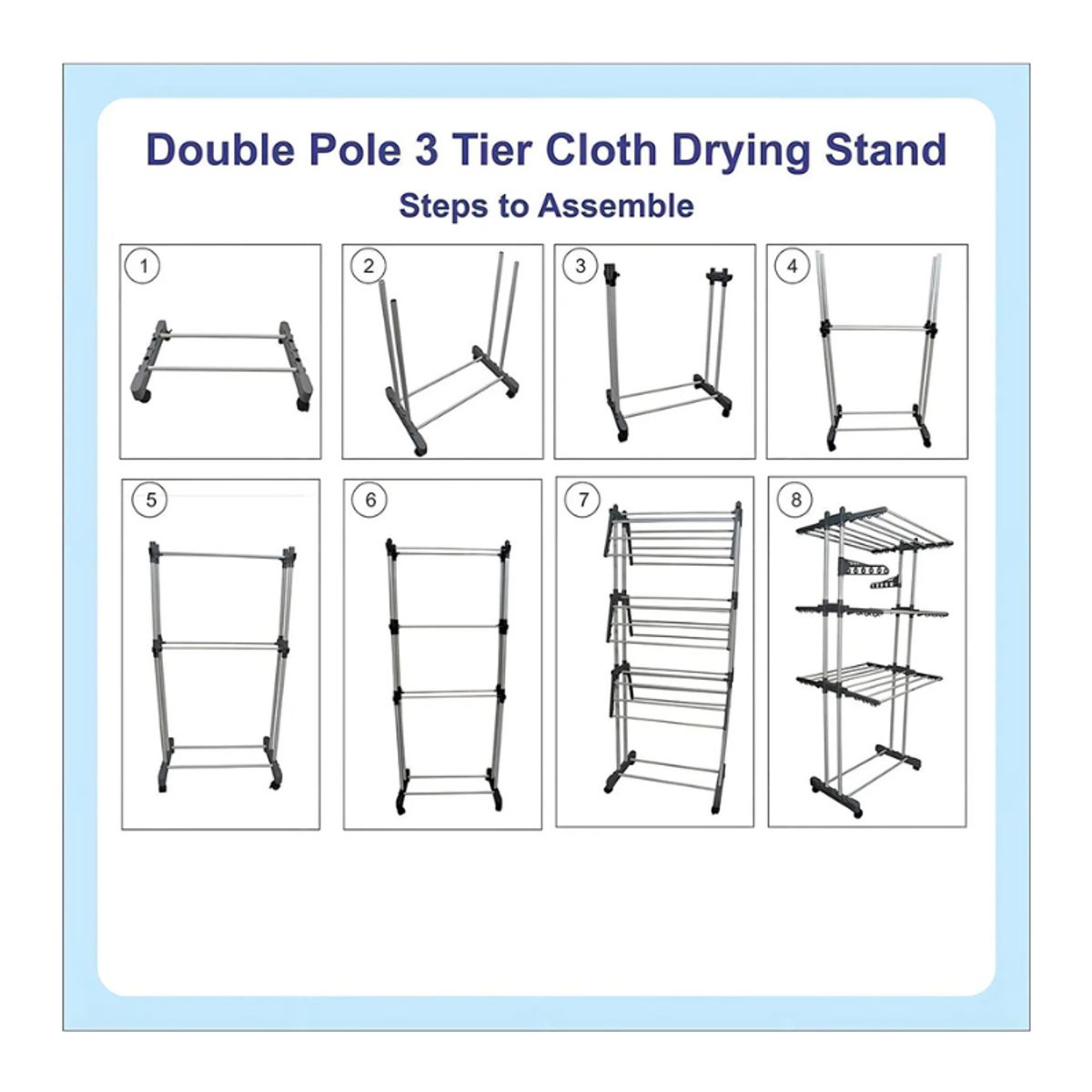 Double Pole 3 Tier Cloth Drying Stand
Steps to Assemble

1

2

3

4

5

6

7

8