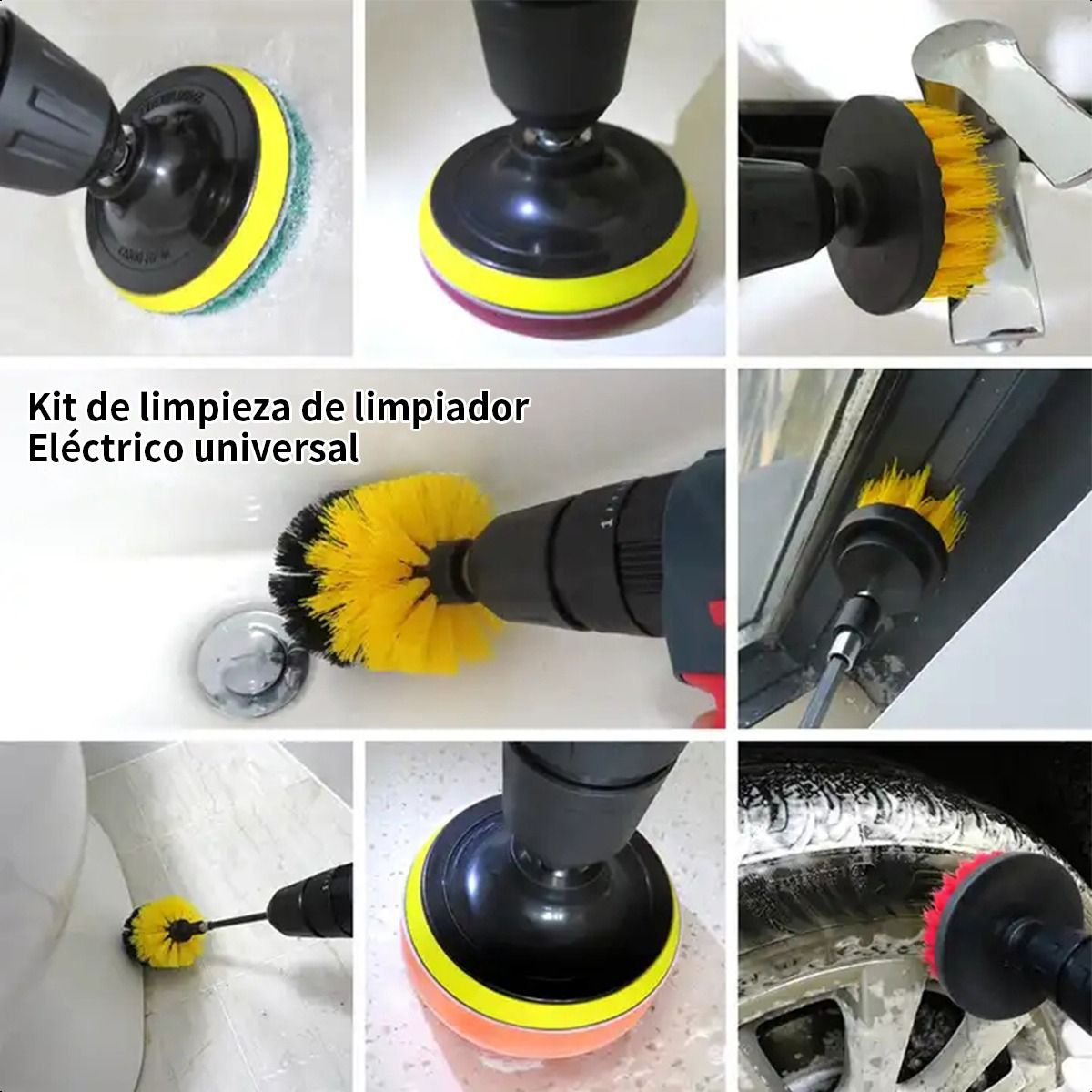 Kit de limpieza de limpiador
Eléctrico universal