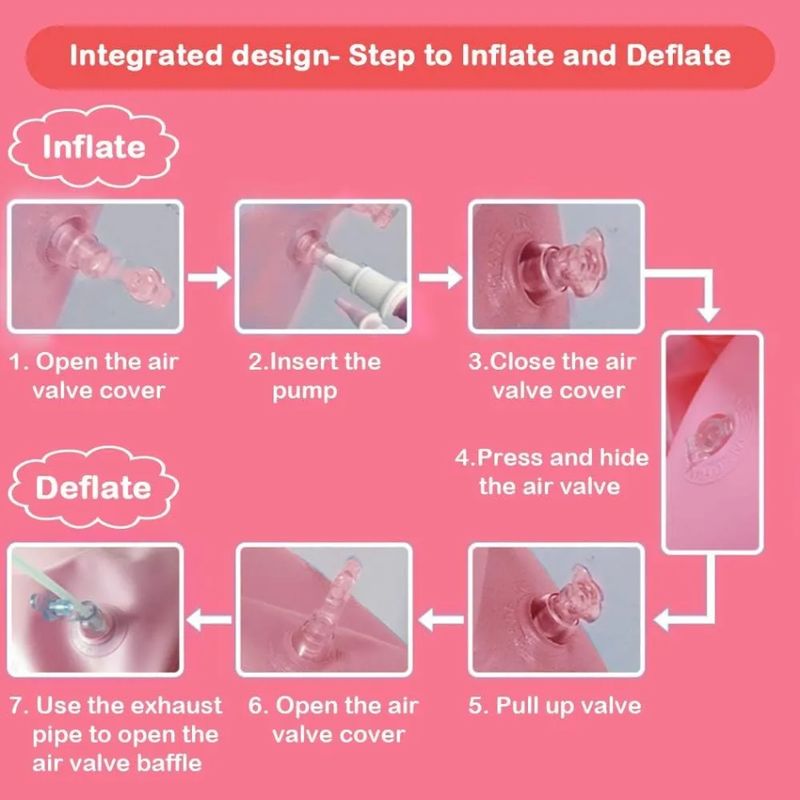 Integrated design- Step to Inflate and Deflate

Inflate

1. Open the air valve cover

2.Insert the pump

3.Close the air valve cover

4.Press and hide the air valve

Deflate

5. Pull up valve

6. Open the air valve cover

7. Use the exhaust pipe to open the air valve baffle