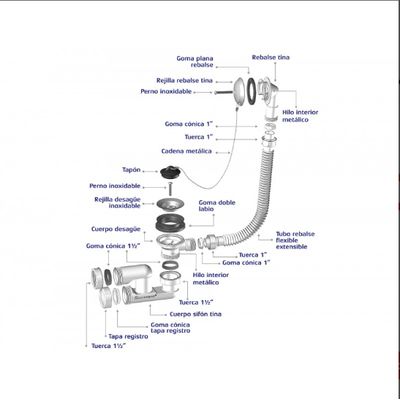 Goma plana rebalse

Rebalse tina

Rejilla rebalse tina

Perno inoxidable

Hilo interior metálico

Goma cónica 1"

Tuerca 1"

Cadena metálica

Tapón

Perno inoxidable

Rejilla desagüe inoxidable

Goma doble labio

Cuerpo desagüe

Tubo rebalse flexible extensible

Goma cónica 1½"

Tuerca 1"

Goma cónica 1"

Hilo interior metálico

Tuerca 1½"

Cuerpo sifón tina

Goma cónica tapa registro

Tapa registro

Tuerca 1½"