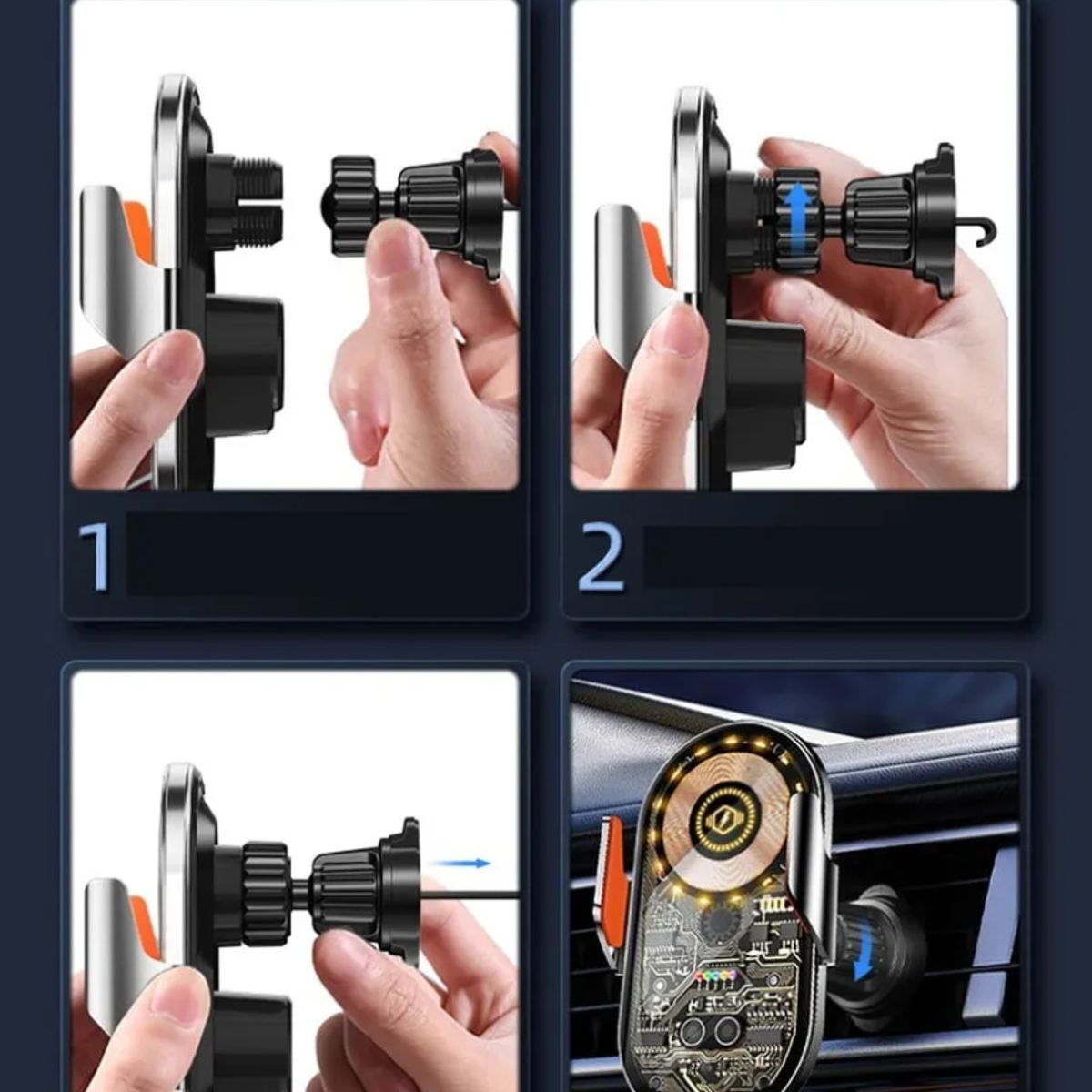 1

2