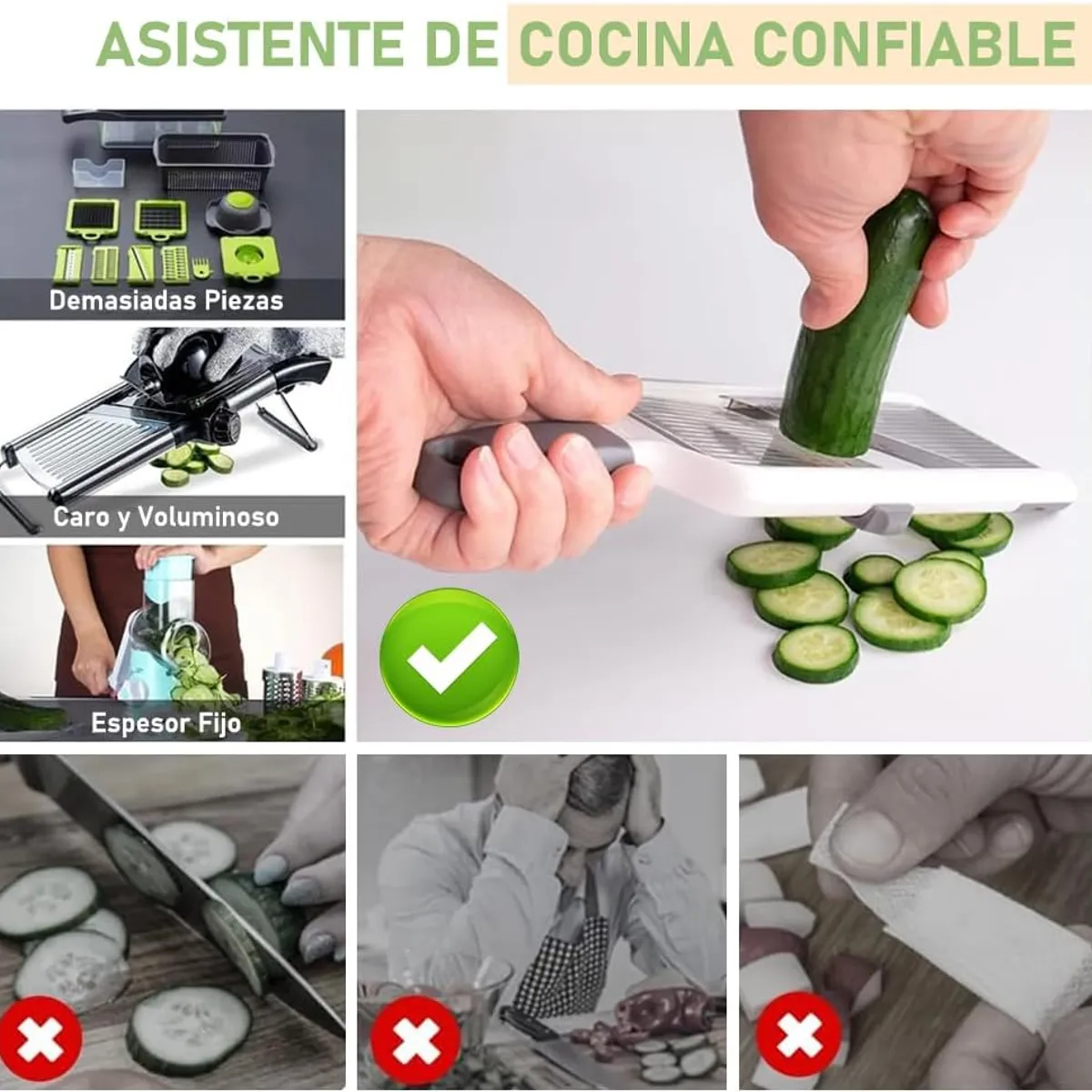 ASISTENTE DE COCINA CONFIABLE

Demasiadas Piezas

Caro y Voluminoso

Espesor Fijo