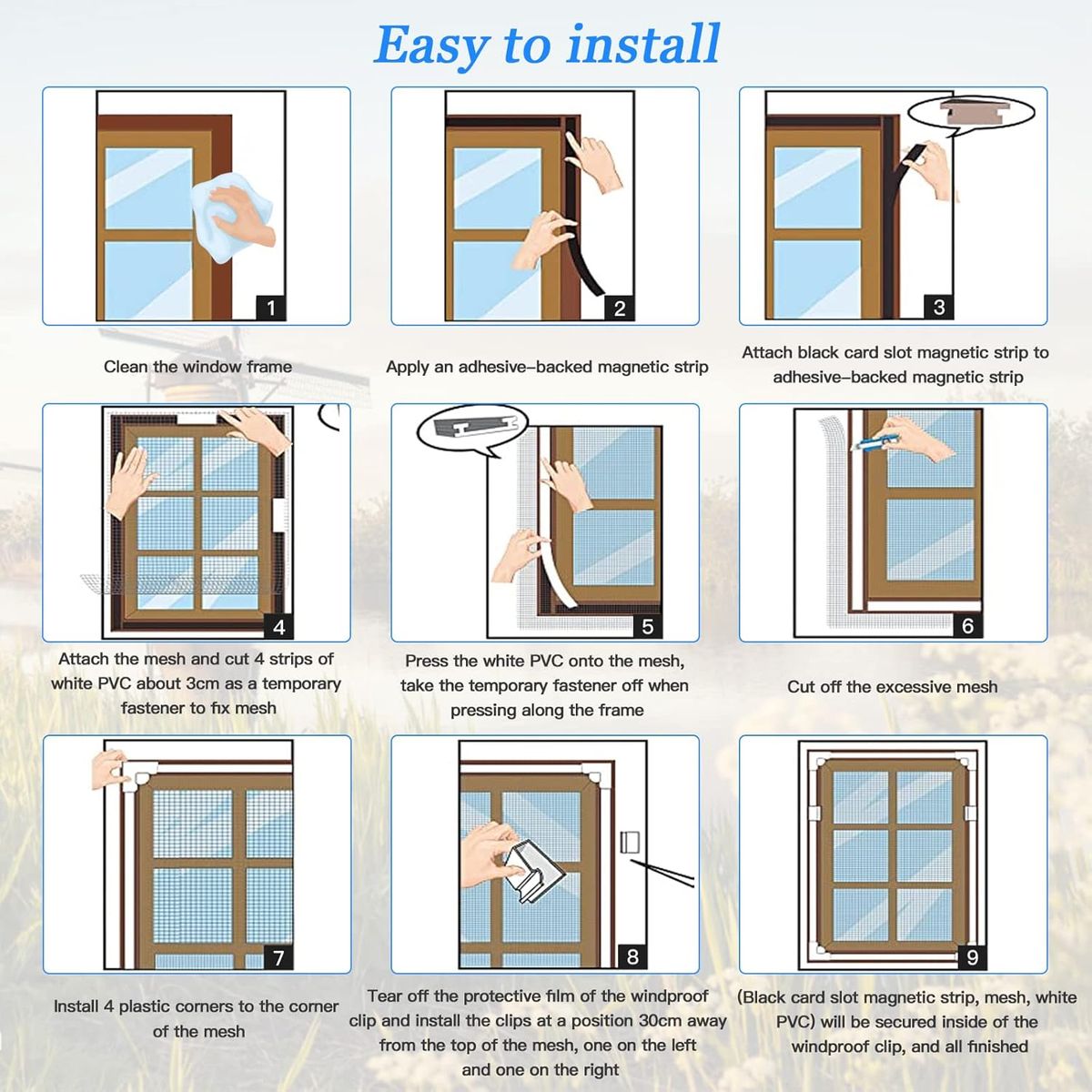 Easy to install

1

Clean the window frame

2

Apply an adhesive–backed magnetic strip

3

Attach black card slot magnetic strip to adhesive–backed magnetic strip

4

Attach the mesh and cut 4 strips of white PVC about 3cm as a temporary fastener to fix mesh

5

Press the white PVC onto the mesh, take the temporary fastener off when pressing along the frame

6

Cut off the excessive mesh

7

Install 4 plastic corners to the corner of the mesh

8

Tear off the protective film of the windproof clip and install the clips at a position 30cm away from the top of the mesh, one on the left and one on the right

9

(Black card slot magnetic strip, mesh, white PVC) will be secured inside of the windproof clip, and all finished