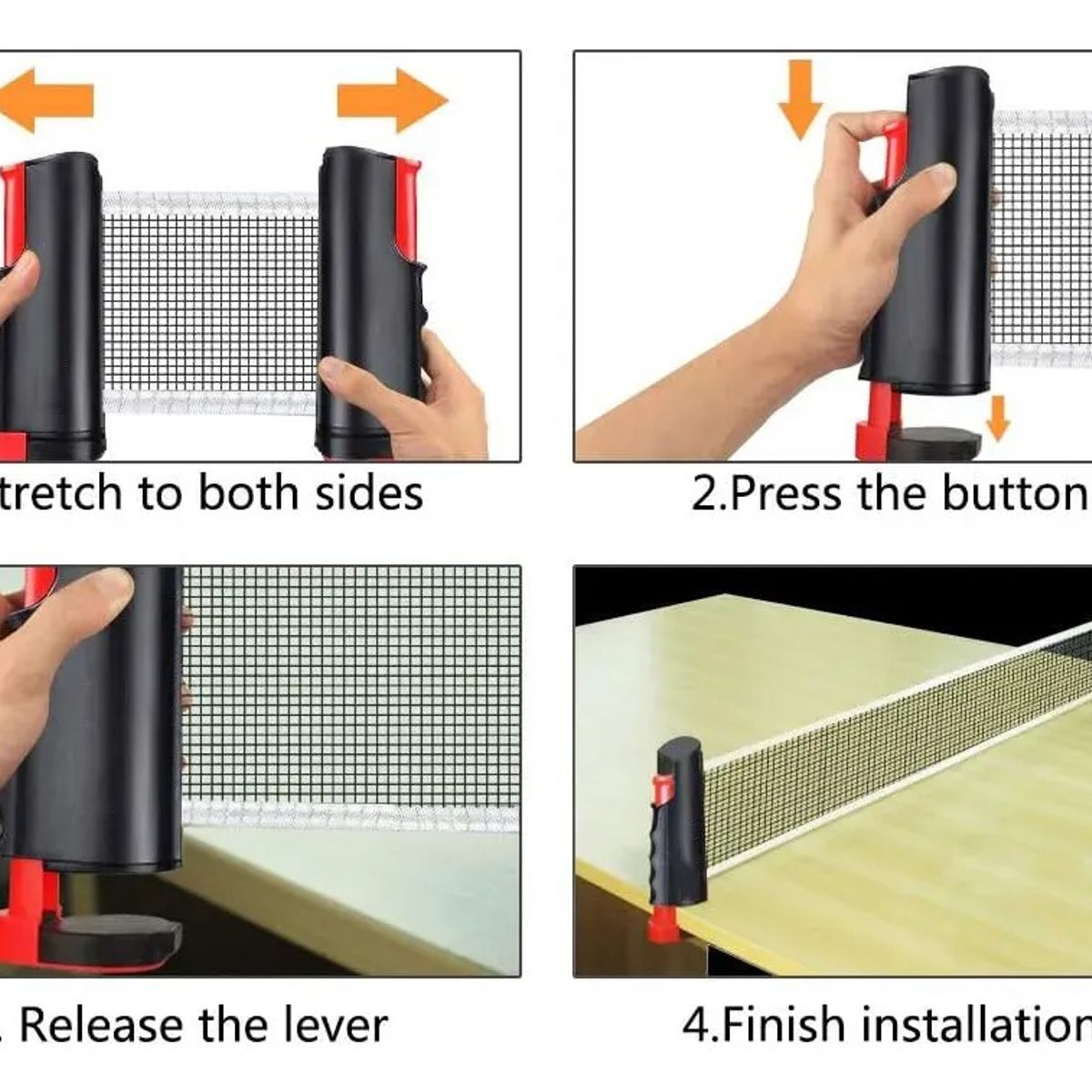 tretch to both sides

2.Press the button

. Release the lever

4.Finish installation