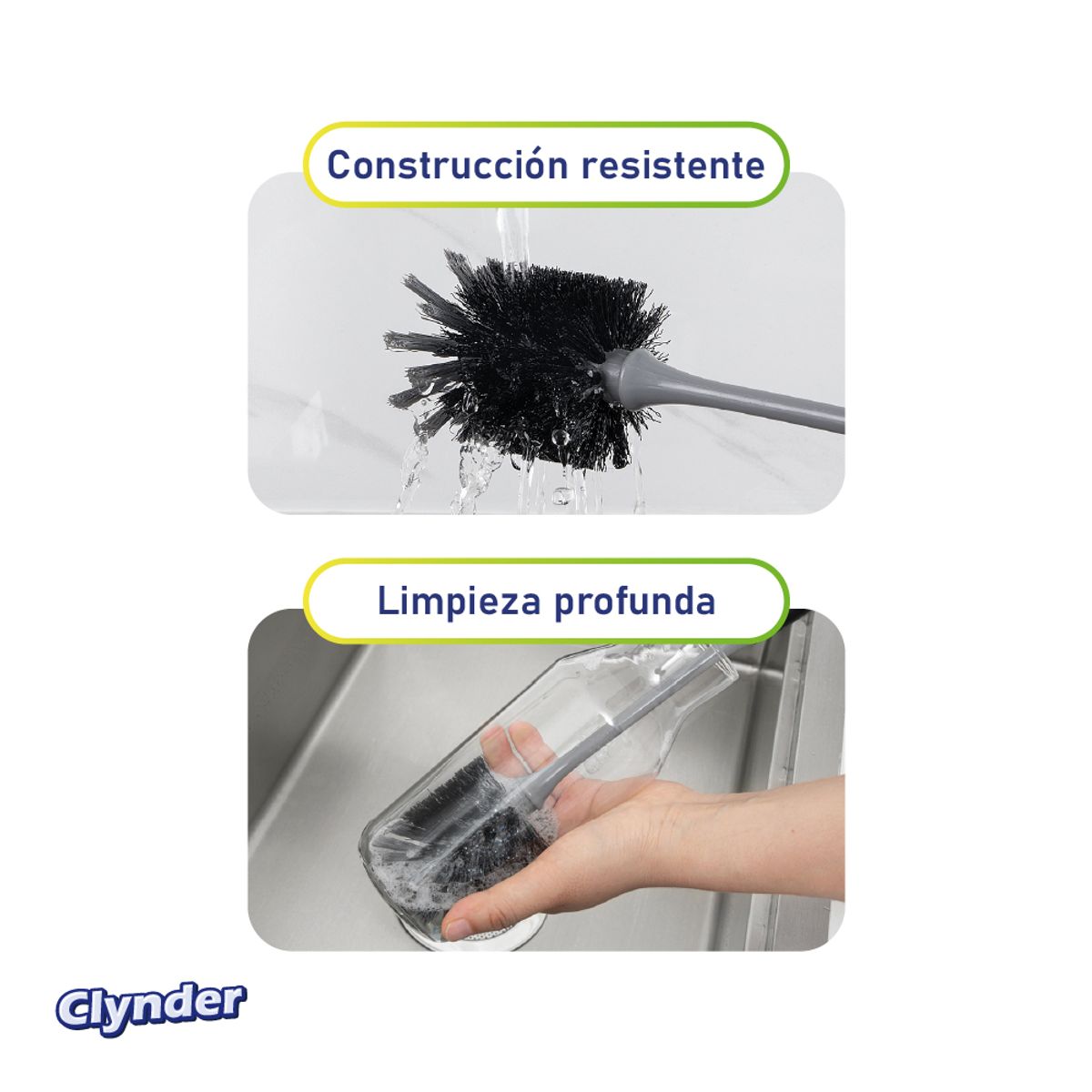 Construcción resistente

Limpieza profunda

Clynder