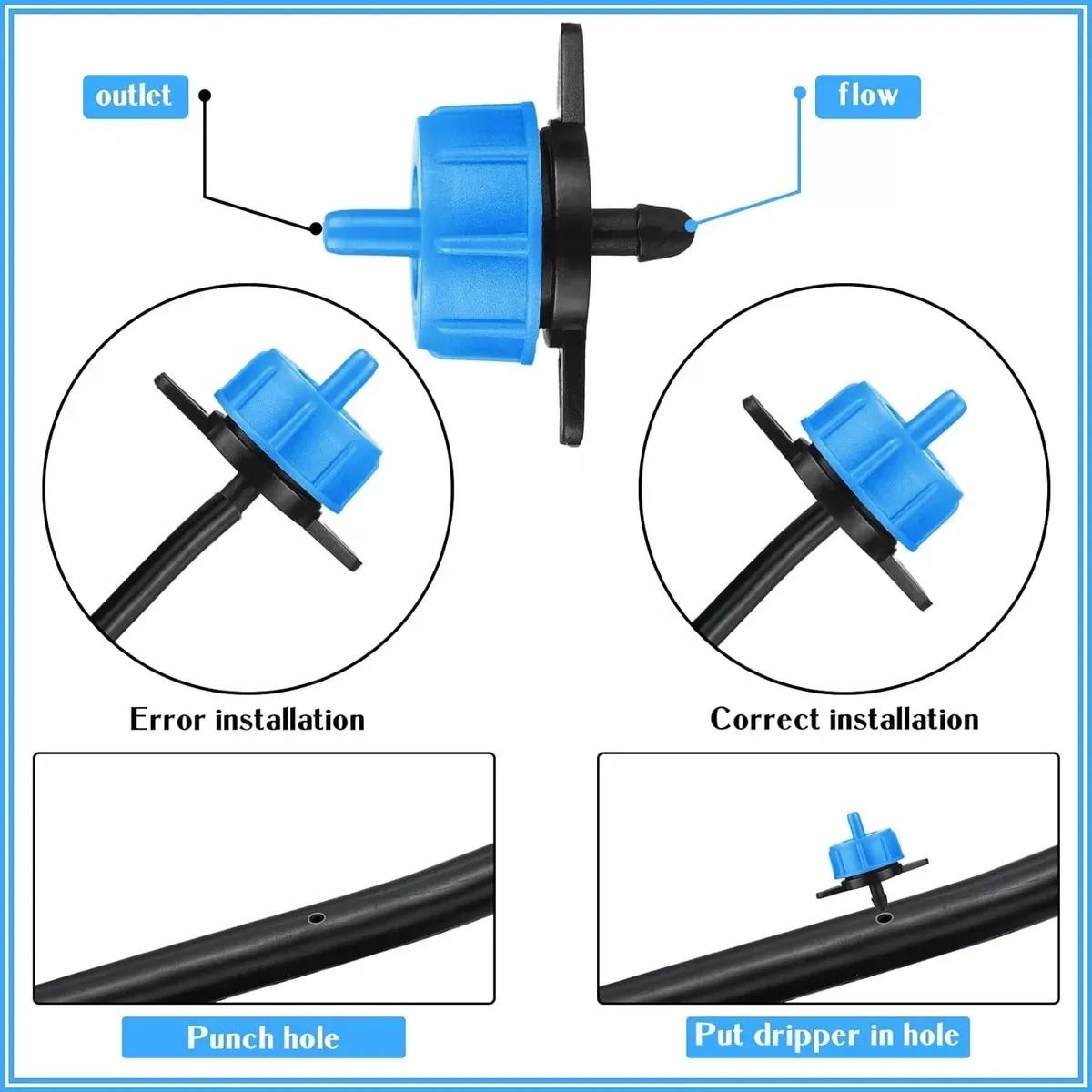 outlet

flow

Error installation

Correct installation

Punch hole

Put dripper in hole