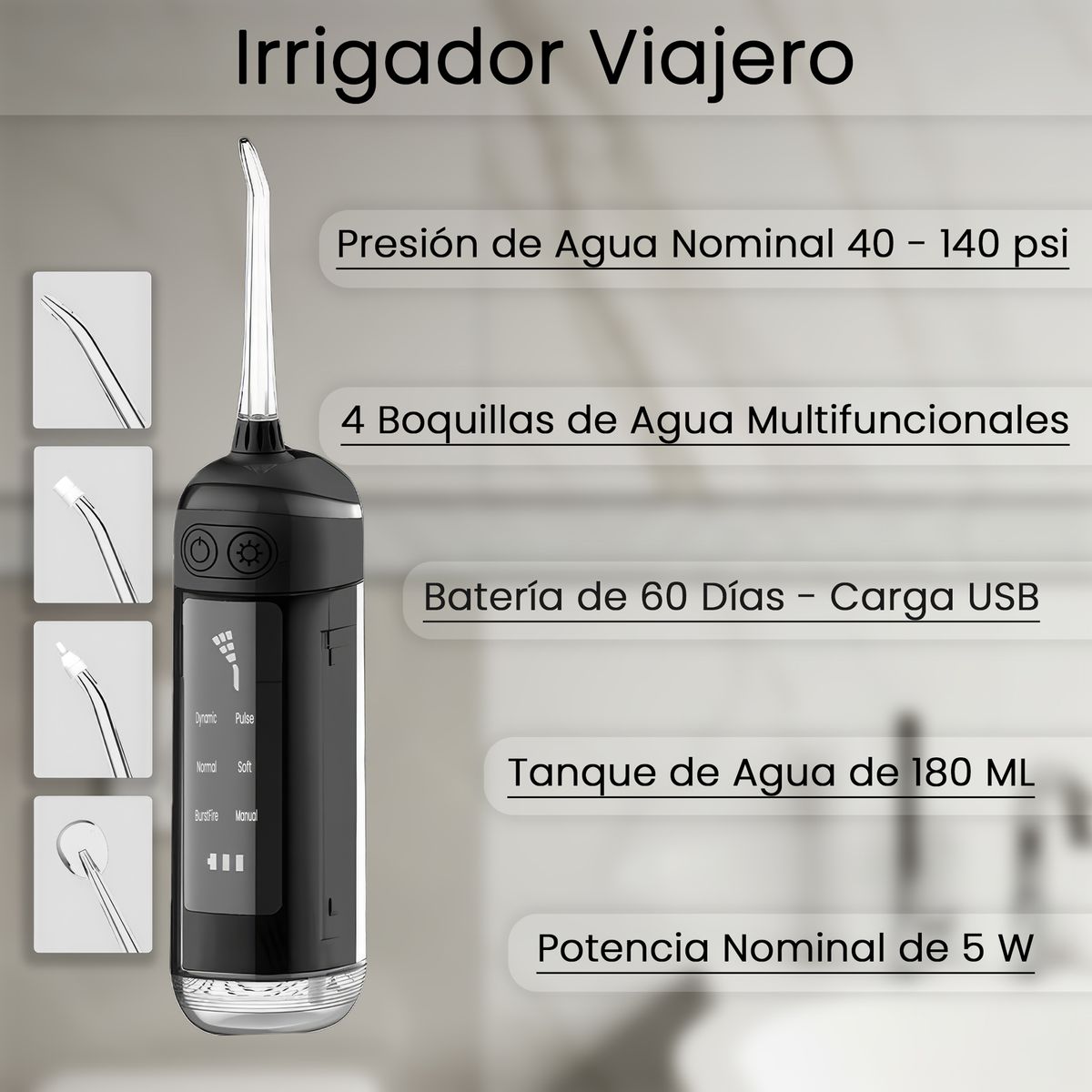 Irrigador Viajero

Presión de Agua Nominal 40 - 140 psi

4 Boquillas de Agua Multifuncionales

Batería de 60 Días - Carga USB

Tanque de Agua de 180 ML

Potencia Nominal de 5 W

Dynamic Pulse

Normal Soft

BurstFire Manual