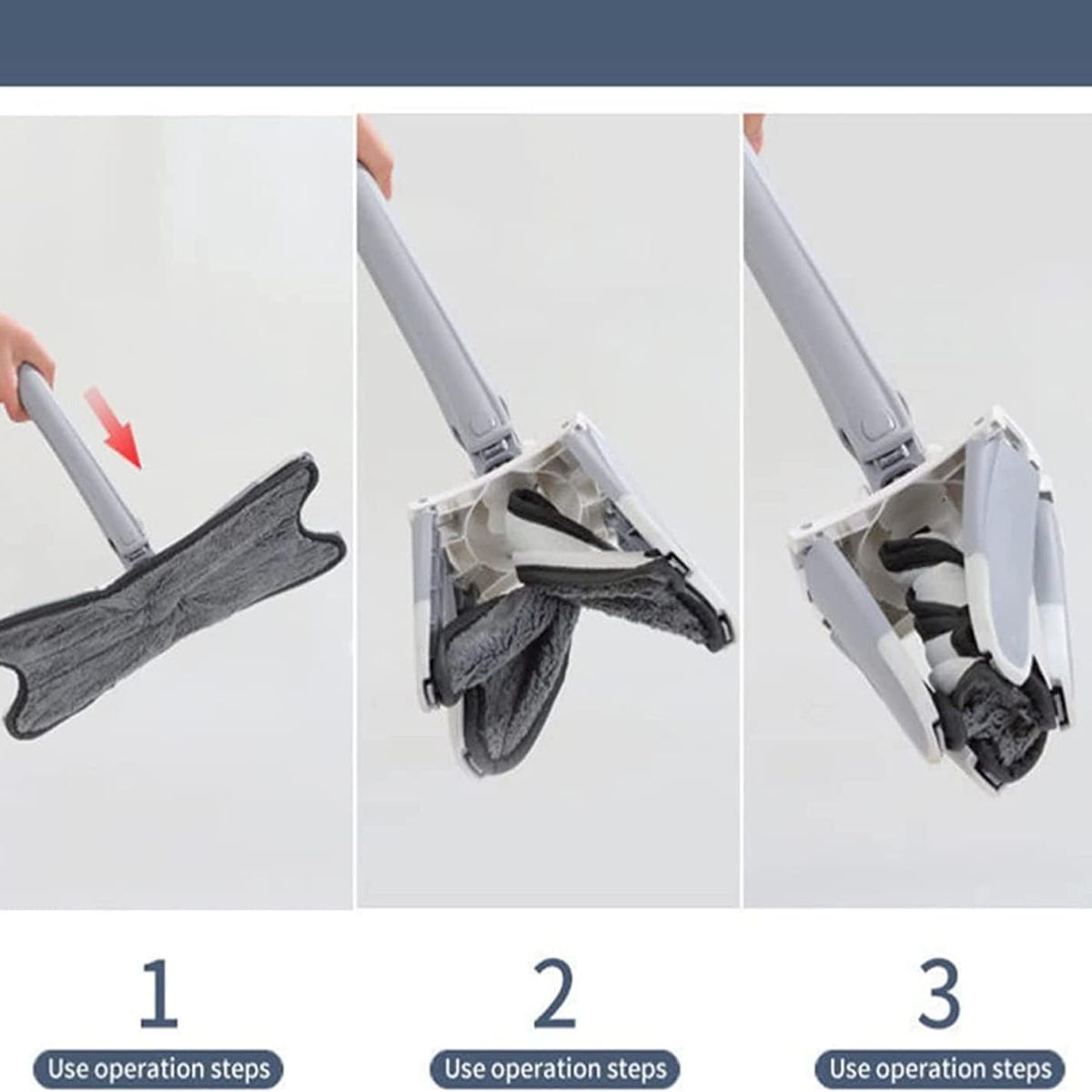 1

Use operation steps

2

Use operation steps

3

Use operation steps