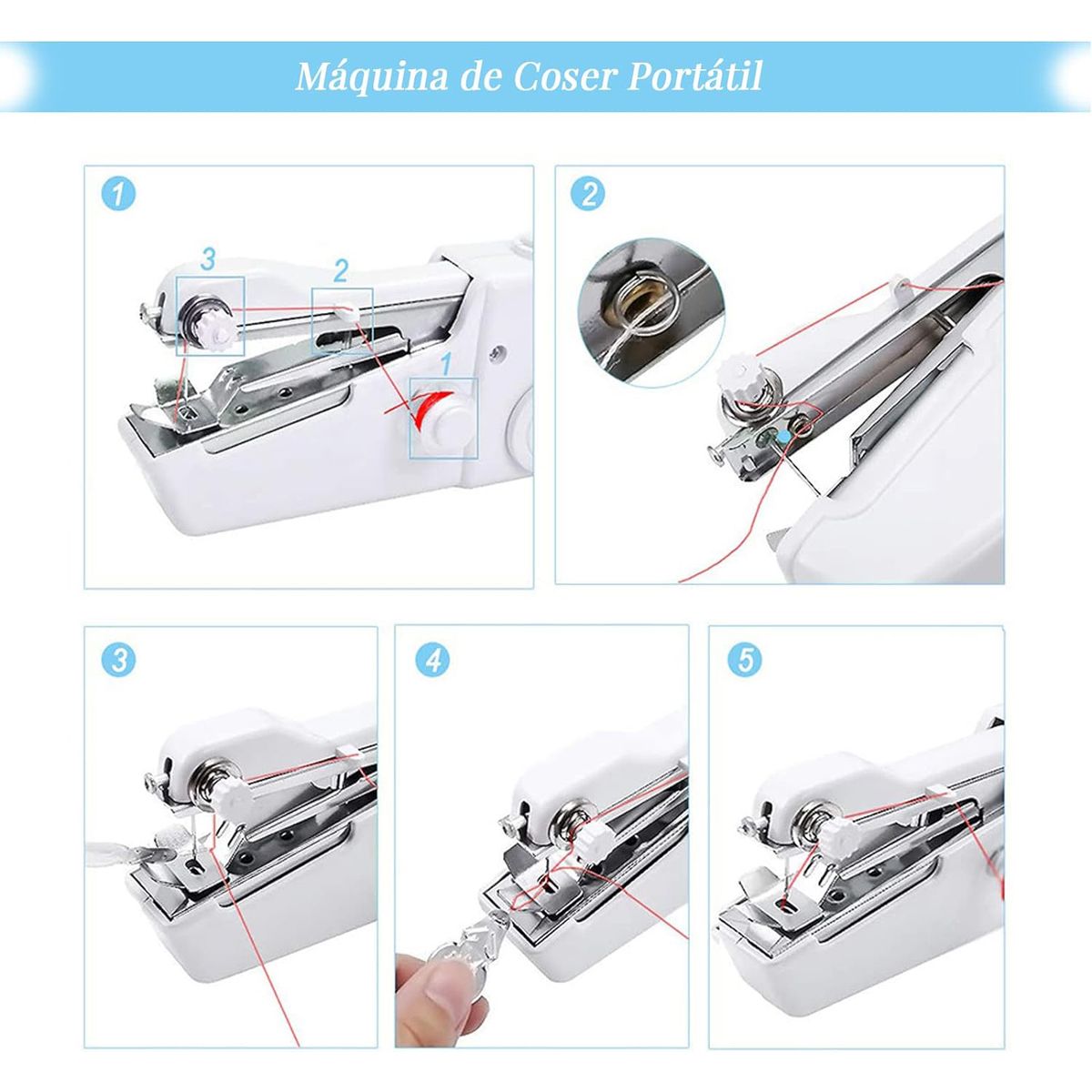 Máquina de Coser Portátil

1

3
2
1

2

3

4

5