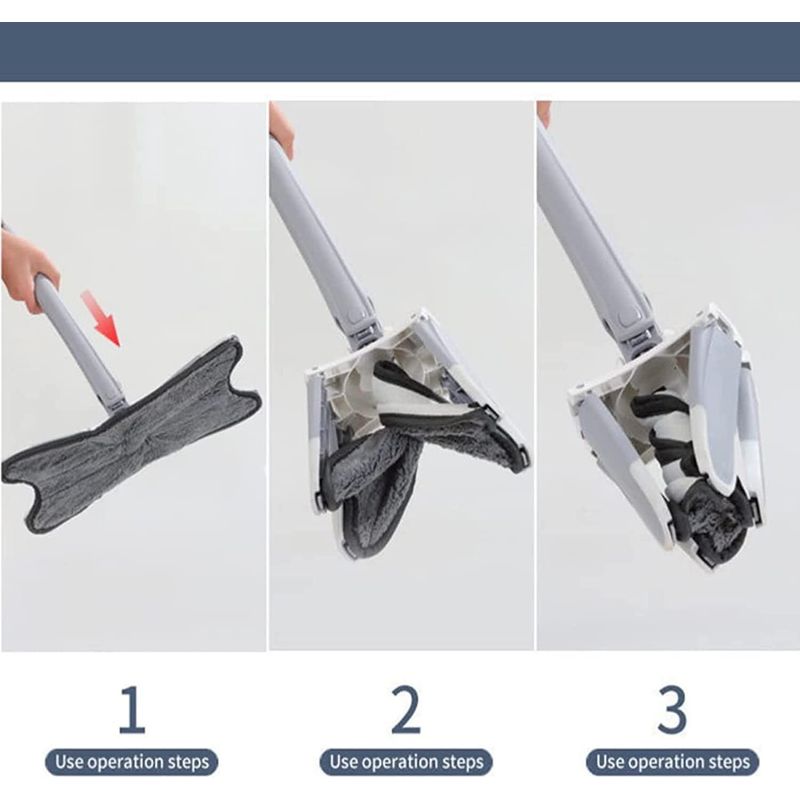 1

Use operation steps

2

Use operation steps

3

Use operation steps