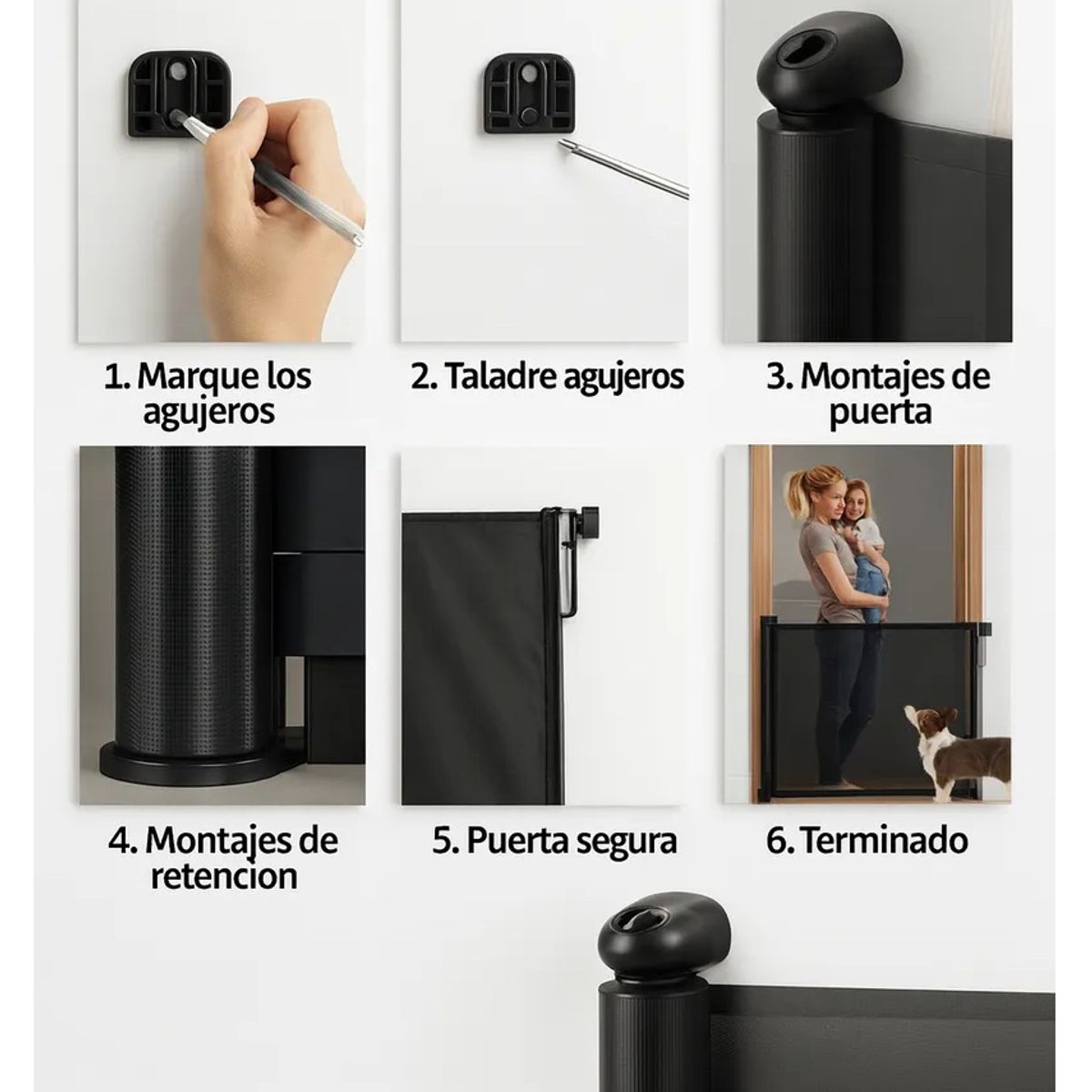 1. Marque los agujeros

2. Taladre agujeros

3. Montajes de puerta

4. Montajes de retencion

5. Puerta segura

6. Terminado