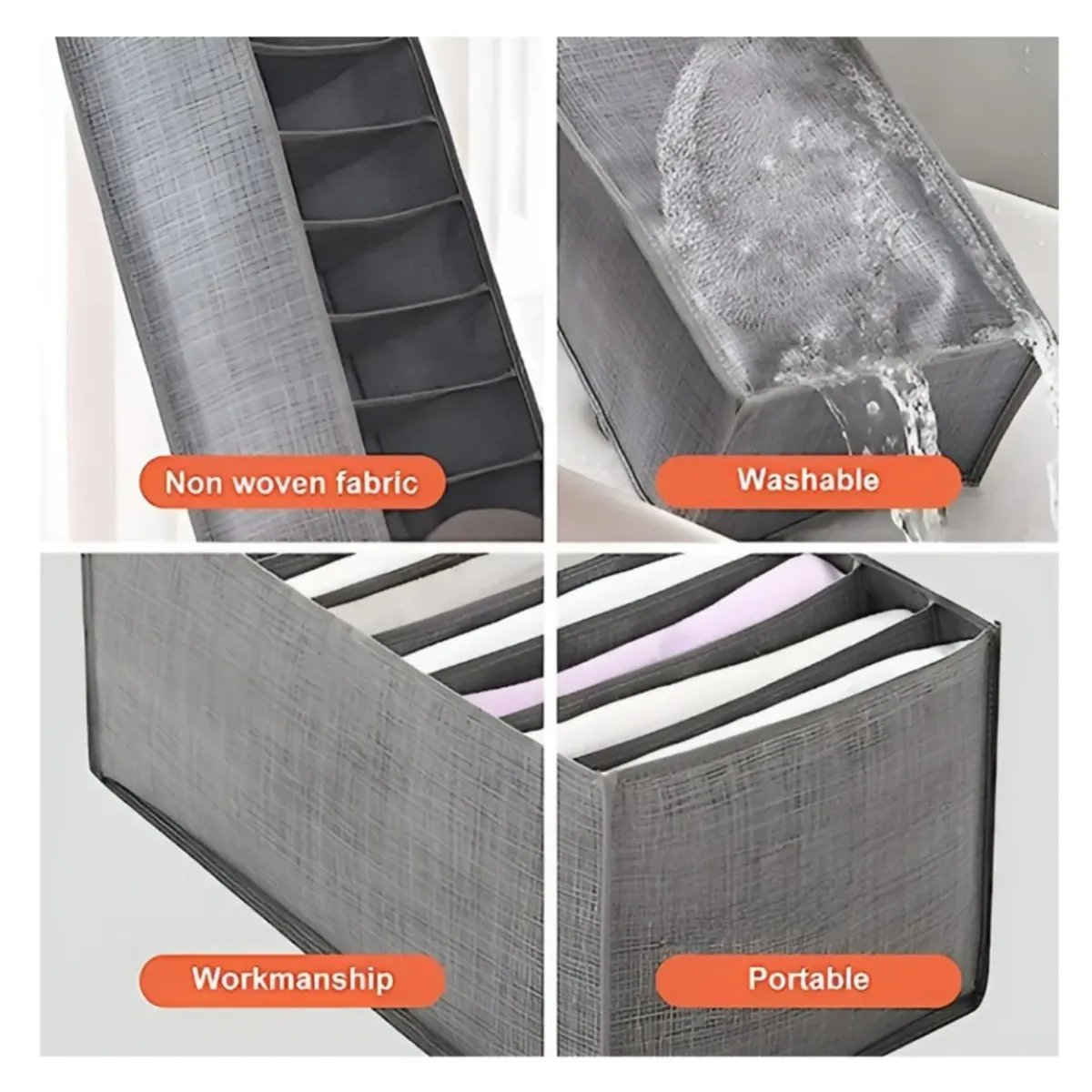 Non woven fabric

Washable

Workmanship

Portable