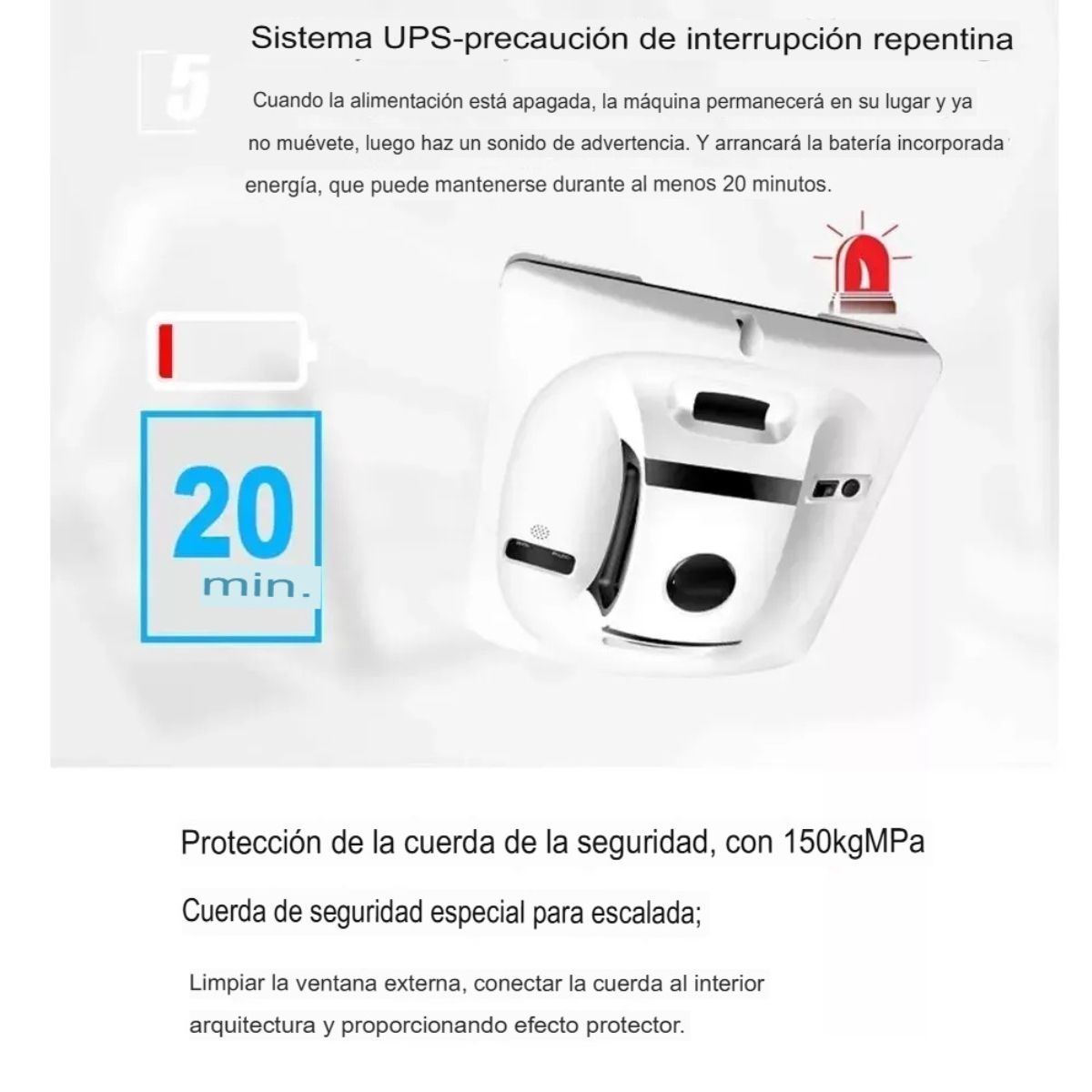 5

Sistema UPS-precaución de interrupción repentina

Cuando la alimentación está apagada, la máquina permanecerá en su lugar y ya no muévete, luego haz un sonido de advertencia. Y arrancará la batería incorporada energía, que puede mantenerse durante al menos 20 minutos.

20 min.

Protección de la cuerda de la seguridad, con 150kgMPa

Cuerda de seguridad especial para escalada;

Limpiar la ventana externa, conectar la cuerda al interior arquitectura y proporcionando efecto protector.