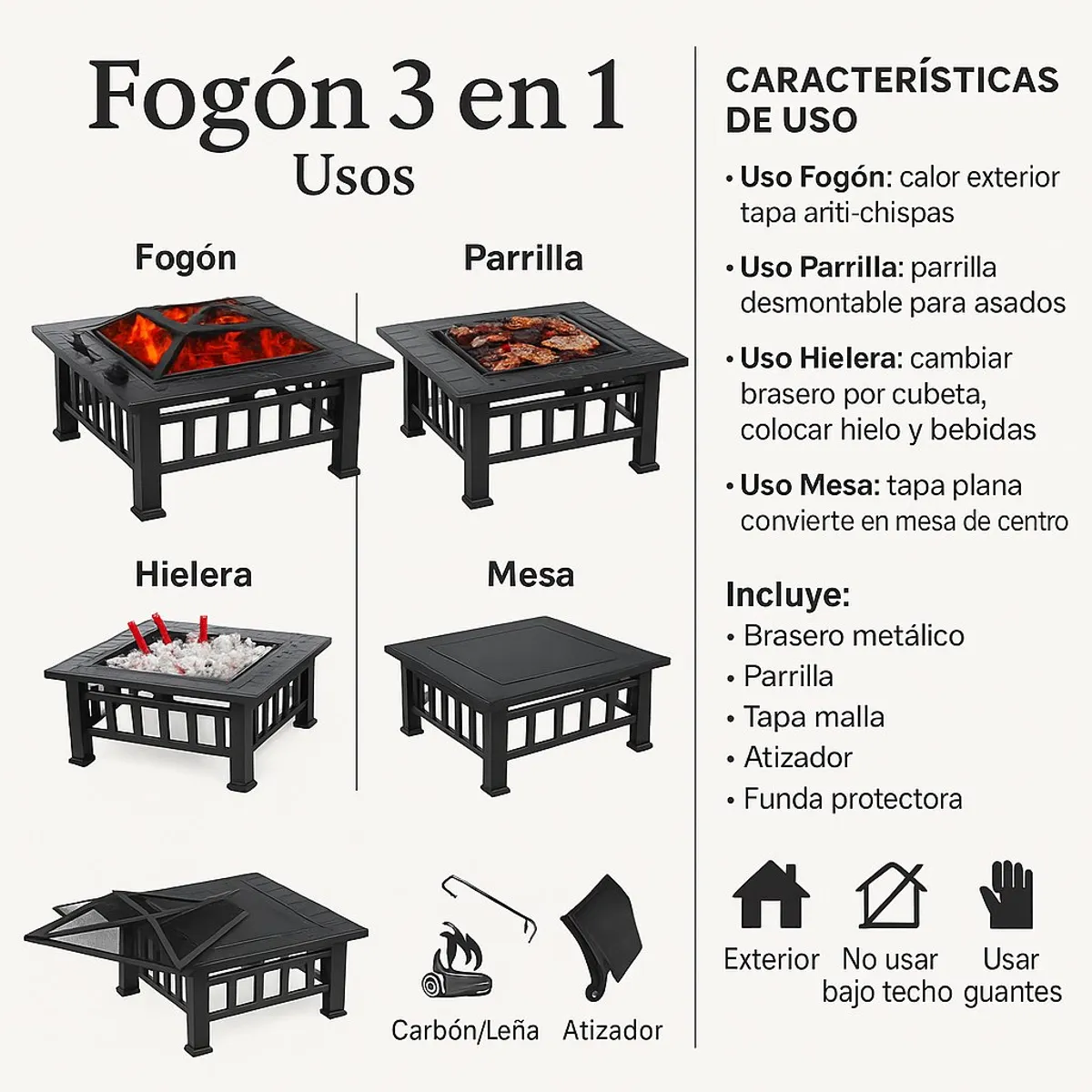 Fogón 3 en 1
Usos

Fogón

Parrilla

Hielera

Mesa

Carbón/Leña

Atizador

CARACTERÍSTICAS DE USO

• Uso Fogón: calor exterior tapa ariti-chispas

• Uso Parrilla: parrilla desmontable para asados

• Uso Hielera: cambiar brasero por cubeta, colocar hielo y bebidas

• Uso Mesa: tapa plana convierte en mesa de centro

Incluye:
• Brasero metálico
• Parrilla
• Tapa malla
• Atizador
• Funda protectora

Exterior

No usar bajo techo

Usar guantes